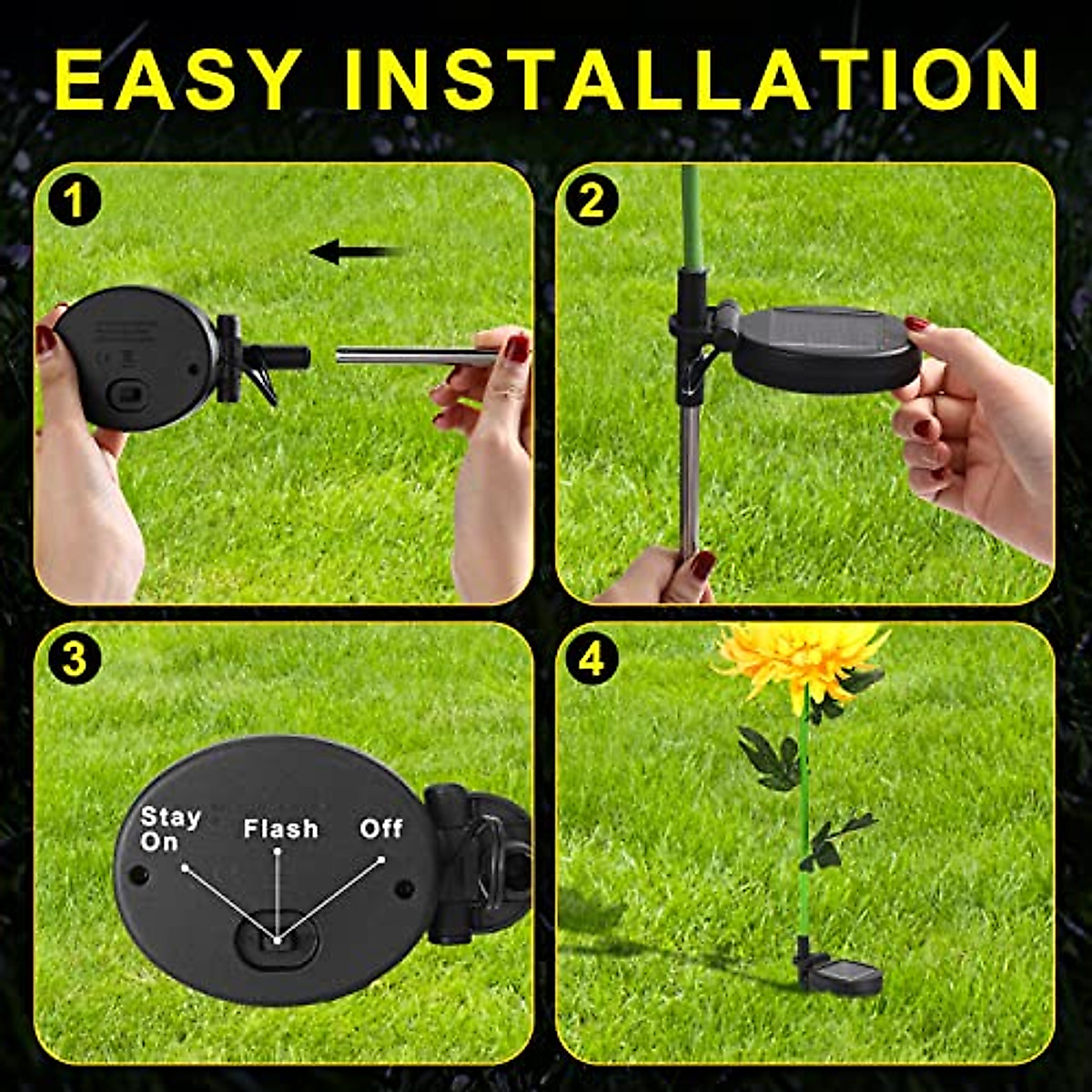 EASY INSTALLATION

1

2

3

Stay On

Flash

Off

4