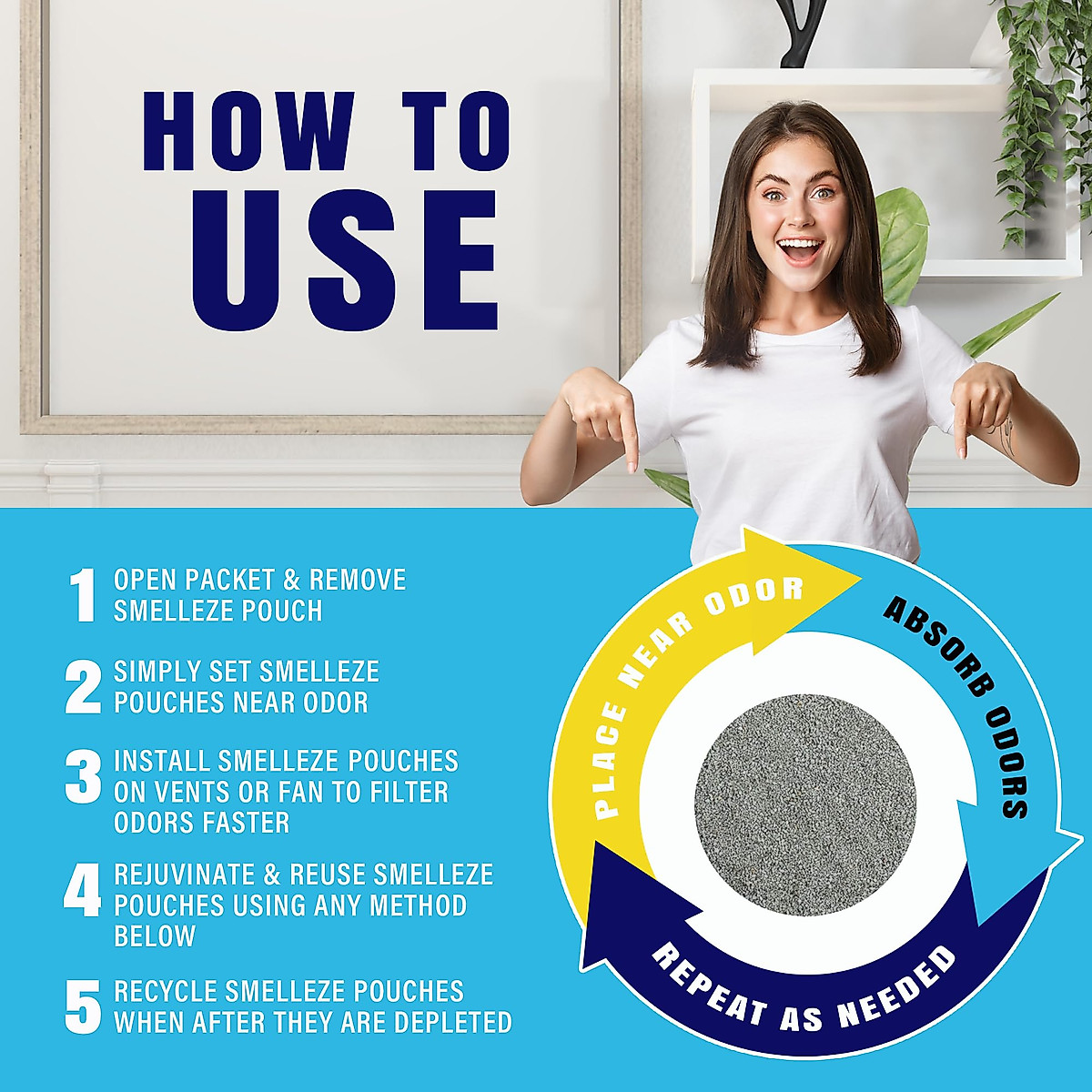 HOW TO USE

1 OPEN PACKET & REMOVE SMELLEZE POUCH

2 SIMPLY SET SMELLEZE POUCHES NEAR ODOR

3 INSTALL SMELLEZE POUCHES ON VENTS OR FAN TO FILTER ODORS FASTER

4 REJUVINATE & REUSE SMELLEZE POUCHES USING ANY METHOD BELOW

5 RECYCLE SMELLEZE POUCHES WHEN AFTER THEY ARE DEPLETED

PLACE NEAR ODOR

ABSORB ODORS

REPEAT AS NEEDED