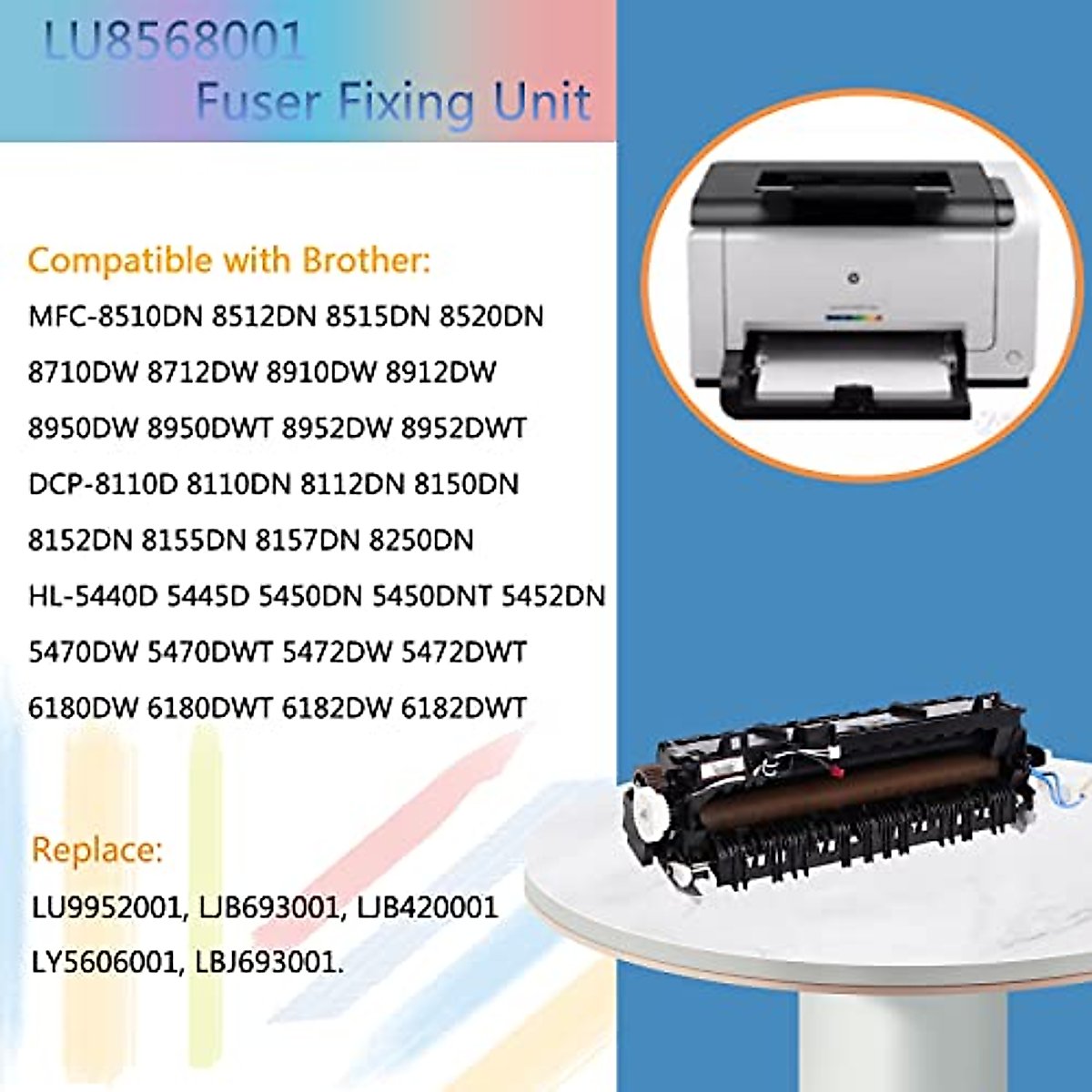 LU8568001
Fuser Fixing Unit

Compatible with Brother:
MFC-8510DN 8512DN 8515DN 8520DN
8710DW 8712DW 8910DW 8912DW
8950DW 8950DWT 8952DW 8952DWT
DCP-8110D 8110DN 8112DN 8150DN
8152DN 8155DN 8157DN 8250DN
HL-5440D 5445D 5450DN 5450DNT 5452DN
5470DW 5470DWT 5472DW 5472DWT
6180DW 6180DWT 6182DW 6182DWT

Replace:
LU9952001, LJB693001, LJB420001
LY5606001, LBJ693001.