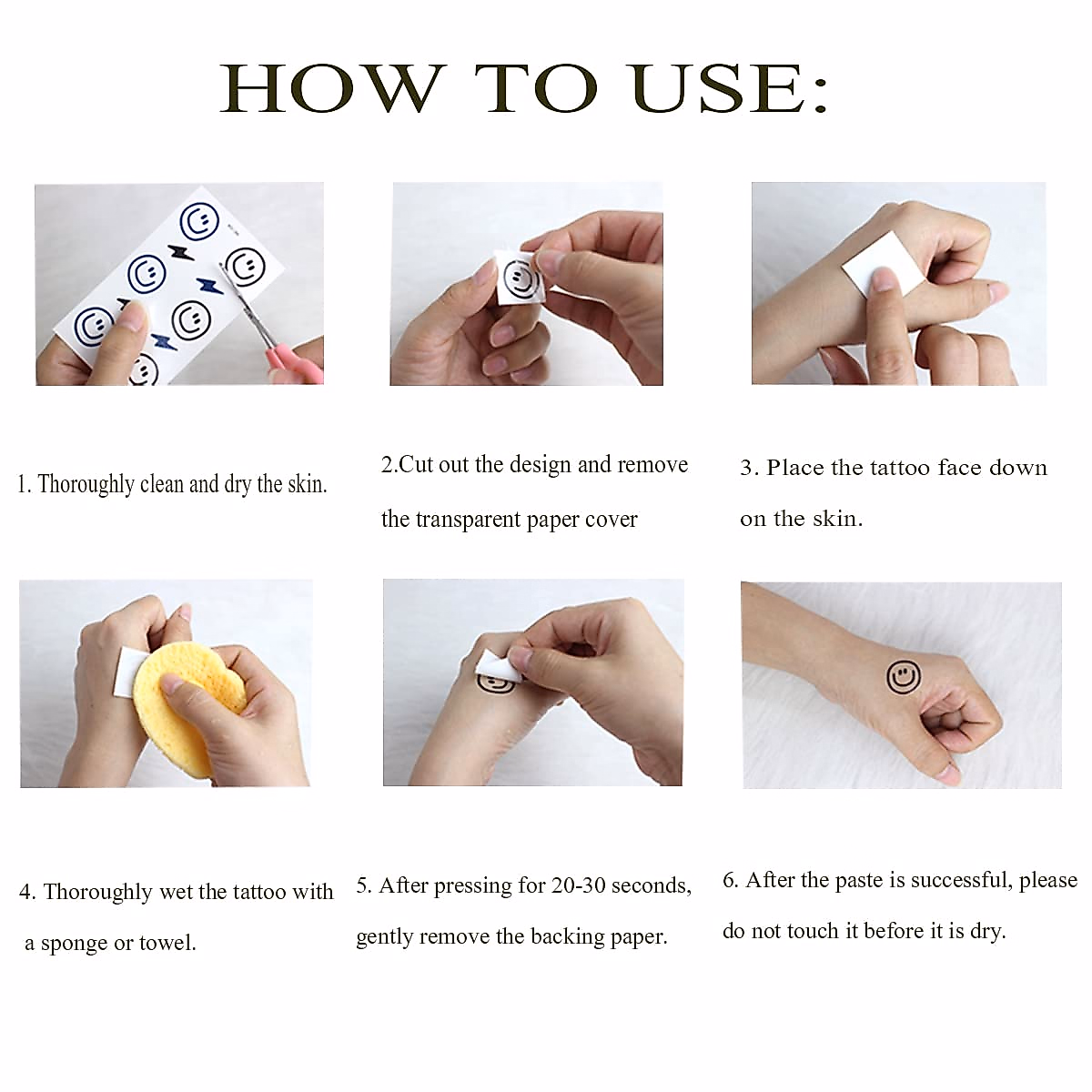 HOW TO USE:

1. Thoroughly clean and dry the skin.

2.Cut out the design and remove the transparent paper cover

3. Place the tattoo face down on the skin.

4. Thoroughly wet the tattoo with a sponge or towel.

5. After pressing for 20-30 seconds, gently remove the backing paper.

6. After the paste is successful, please do not touch it before it is dry.