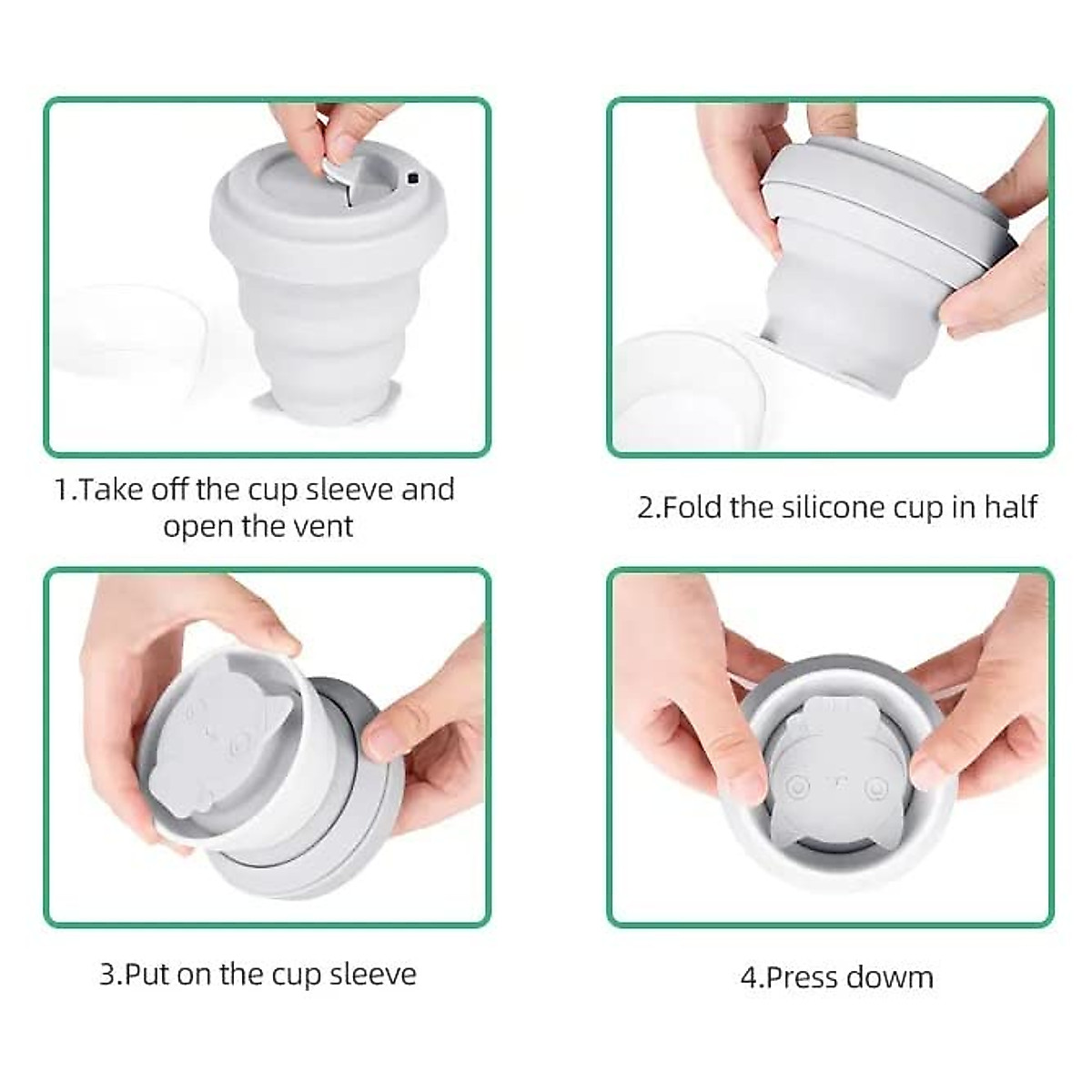 1.Take off the cup sleeve and open the vent

2.Fold the silicone cup in half

3.Put on the cup sleeve

4.Press dowm