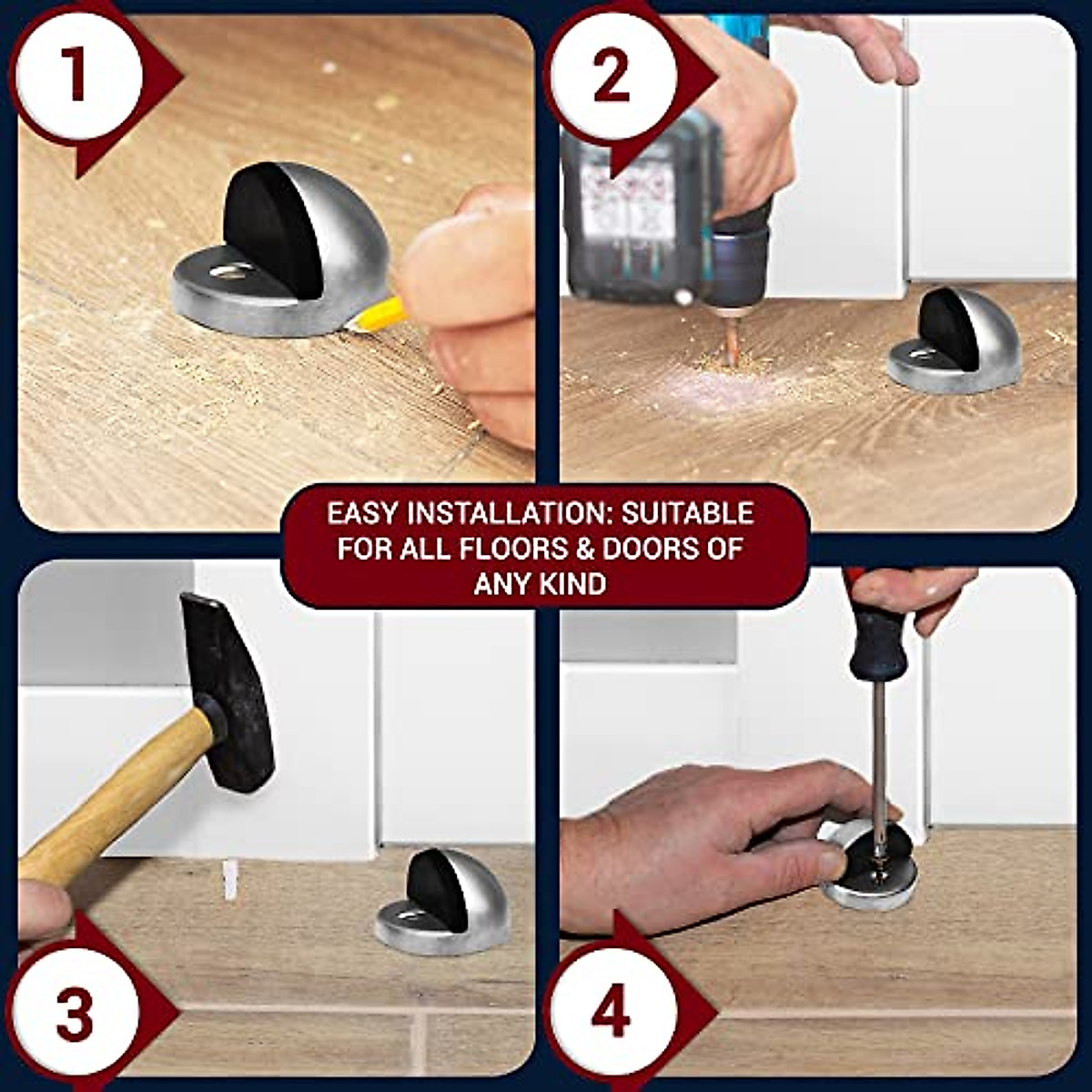 1

2

EASY INSTALLATION: SUITABLE FOR ALL FLOORS & DOORS OF ANY KIND

3

4