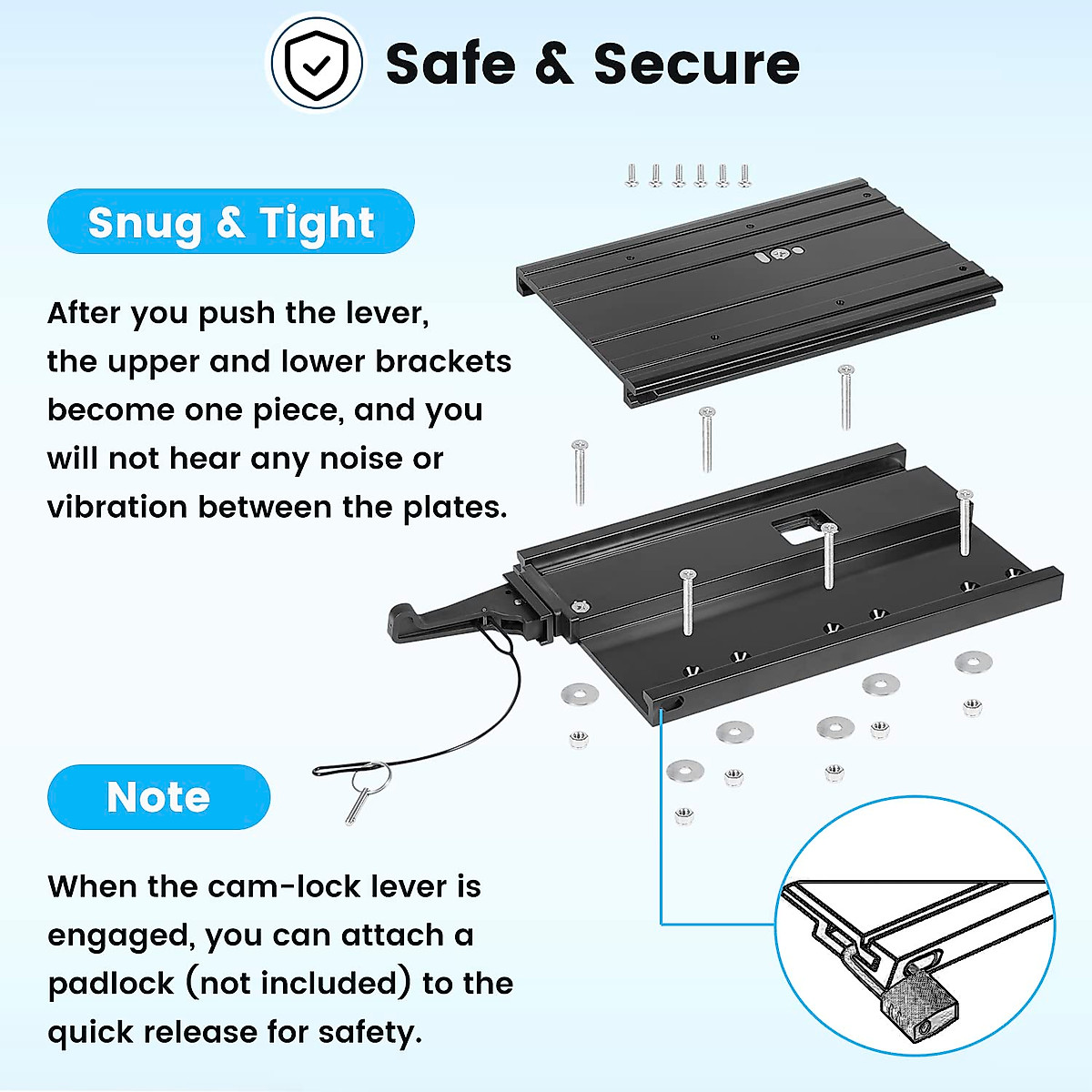 Safe & Secure

Snug & Tight

After you push the lever, the upper and lower brackets become one piece, and you will not hear any noise or vibration between the plates.

Note

When the cam-lock lever is engaged, you can attach a padlock (not included) to the quick release for safety.