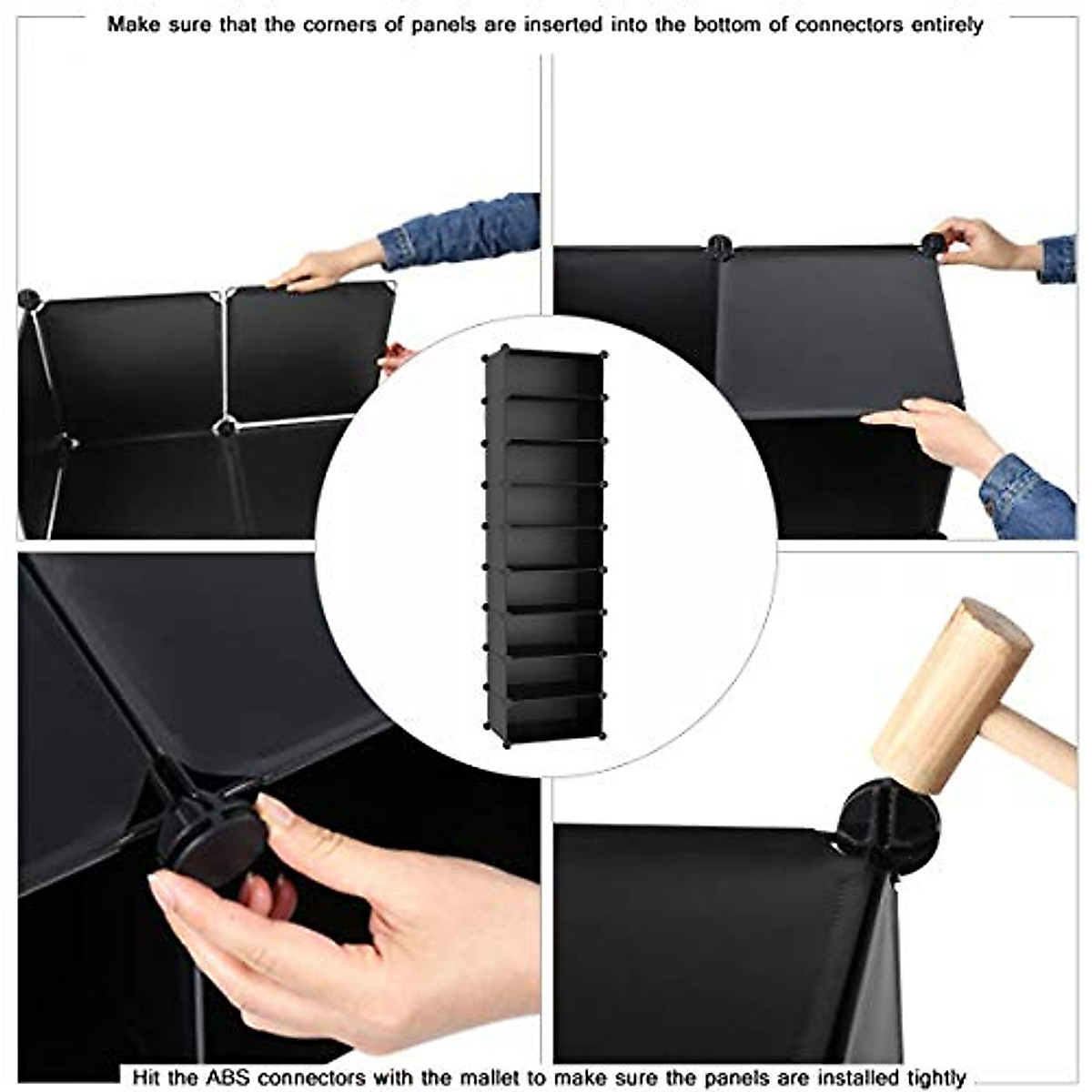 Make sure that the corners of panels are inserted into the bottom of connectors entirely

Hit the ABS connectors with the mallet to make sure the panels are installed tightly