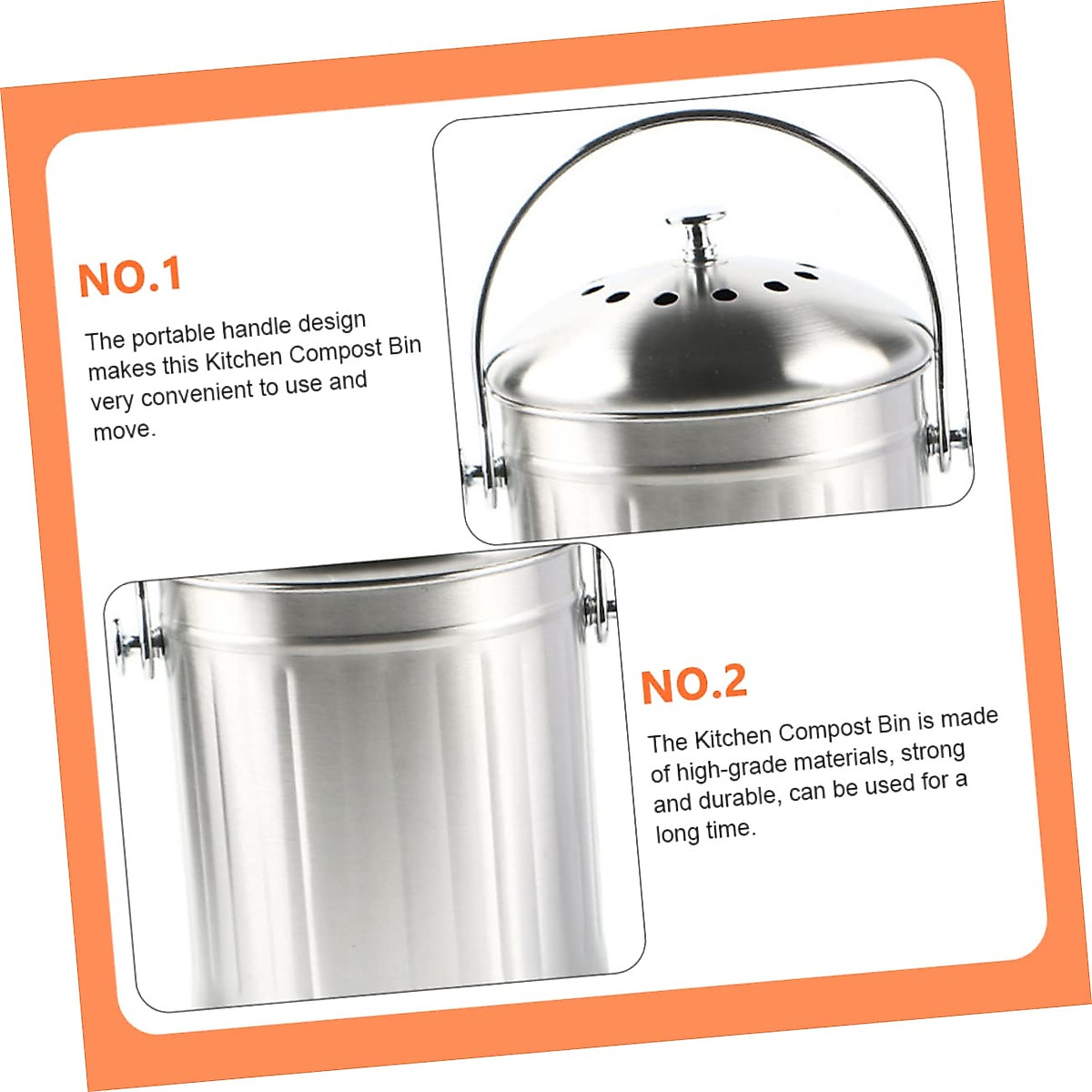 NO.1

The portable handle design makes this Kitchen Compost Bin very convenient to use and move.

NO.2

The Kitchen Compost Bin is made of high-grade materials, strong and durable, can be used for a long time.