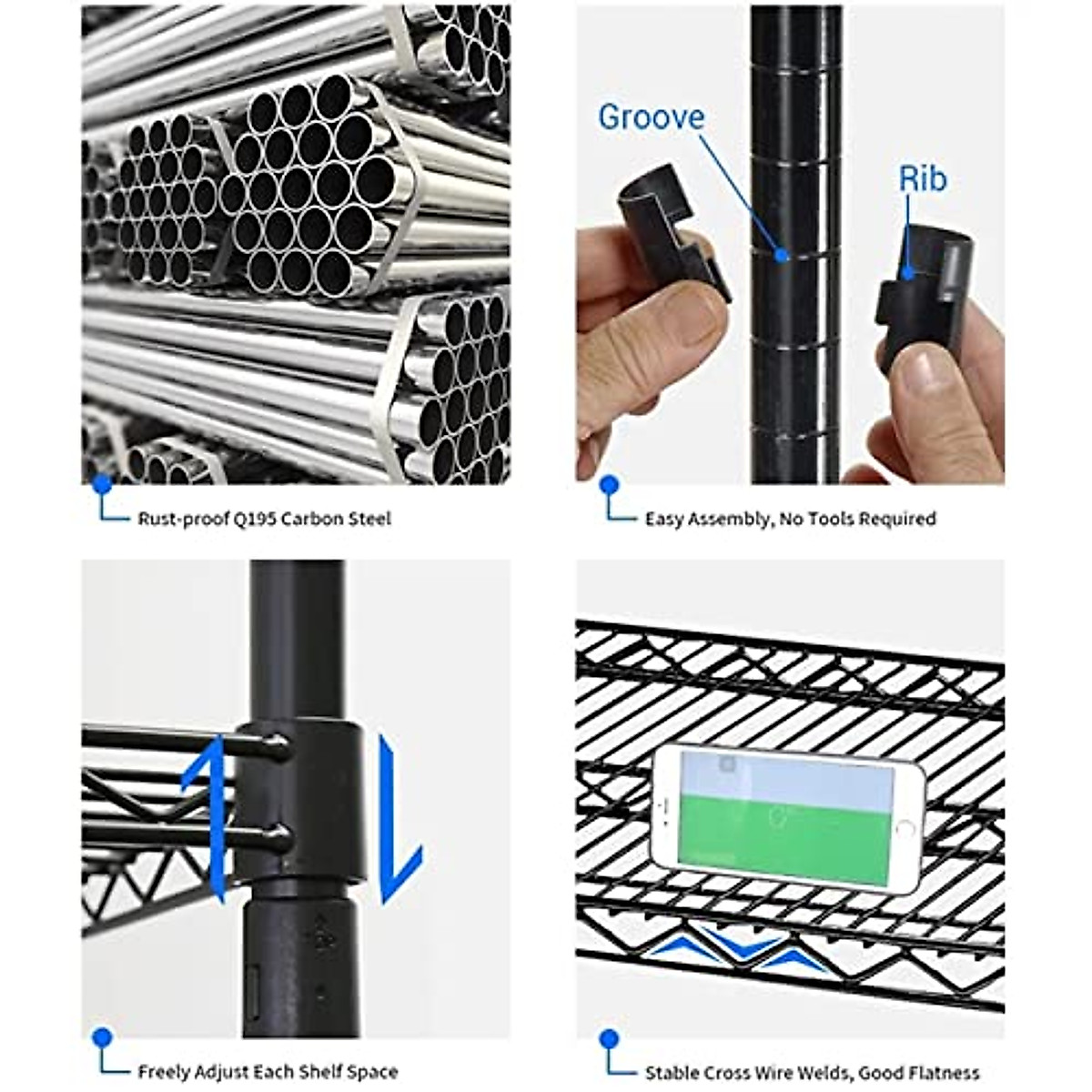 Rust-proof Q195 Carbon Steel

Groove

Rib

Easy Assembly, No Tools Required

Freely Adjust Each Shelf Space

Stable Cross Wire Welds, Good Flatness