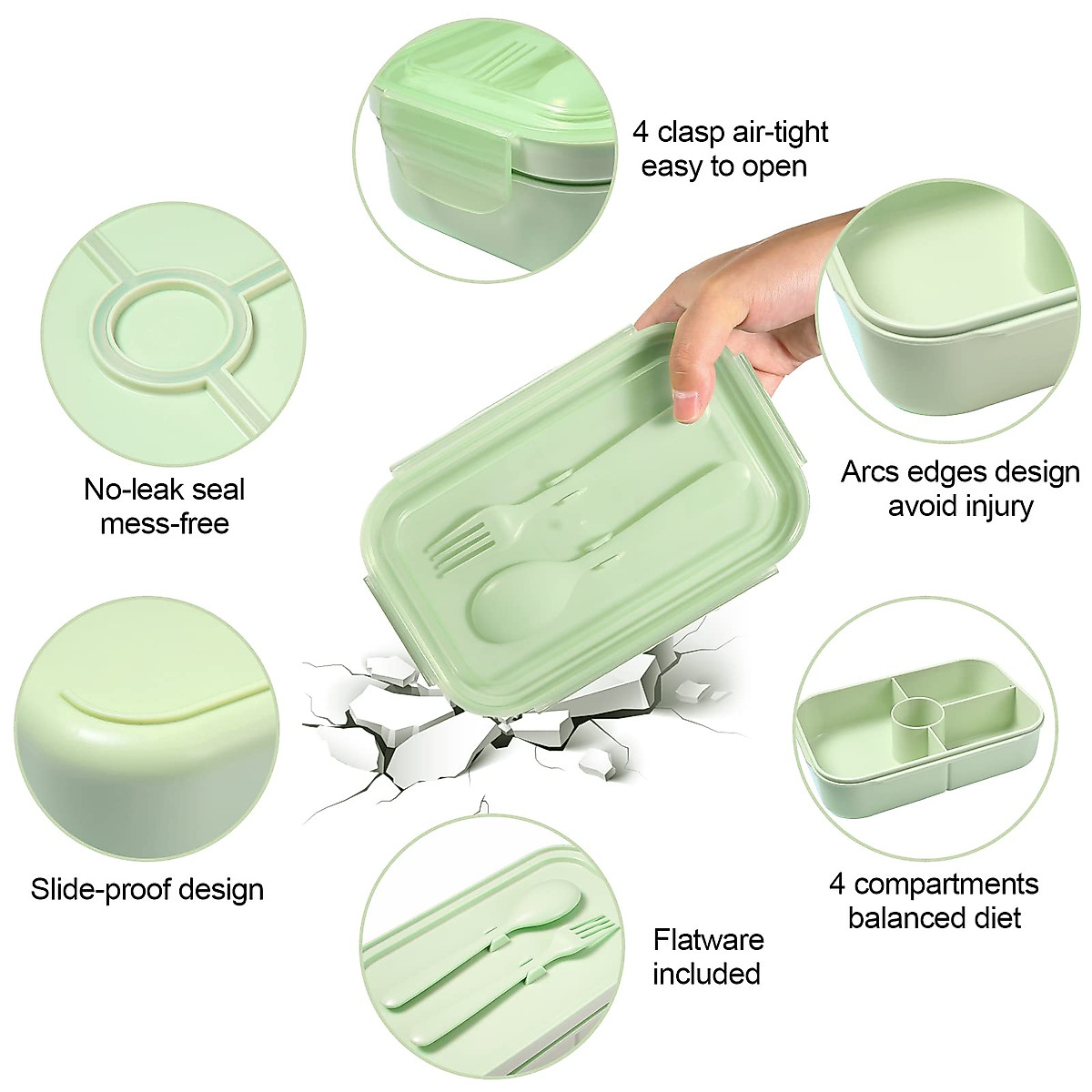 4 clasp air-tight
easy to open

No-leak seal
mess-free

Arcs edges design
avoid injury

Slide-proof design

4 compartments
balanced diet

Flatware
included