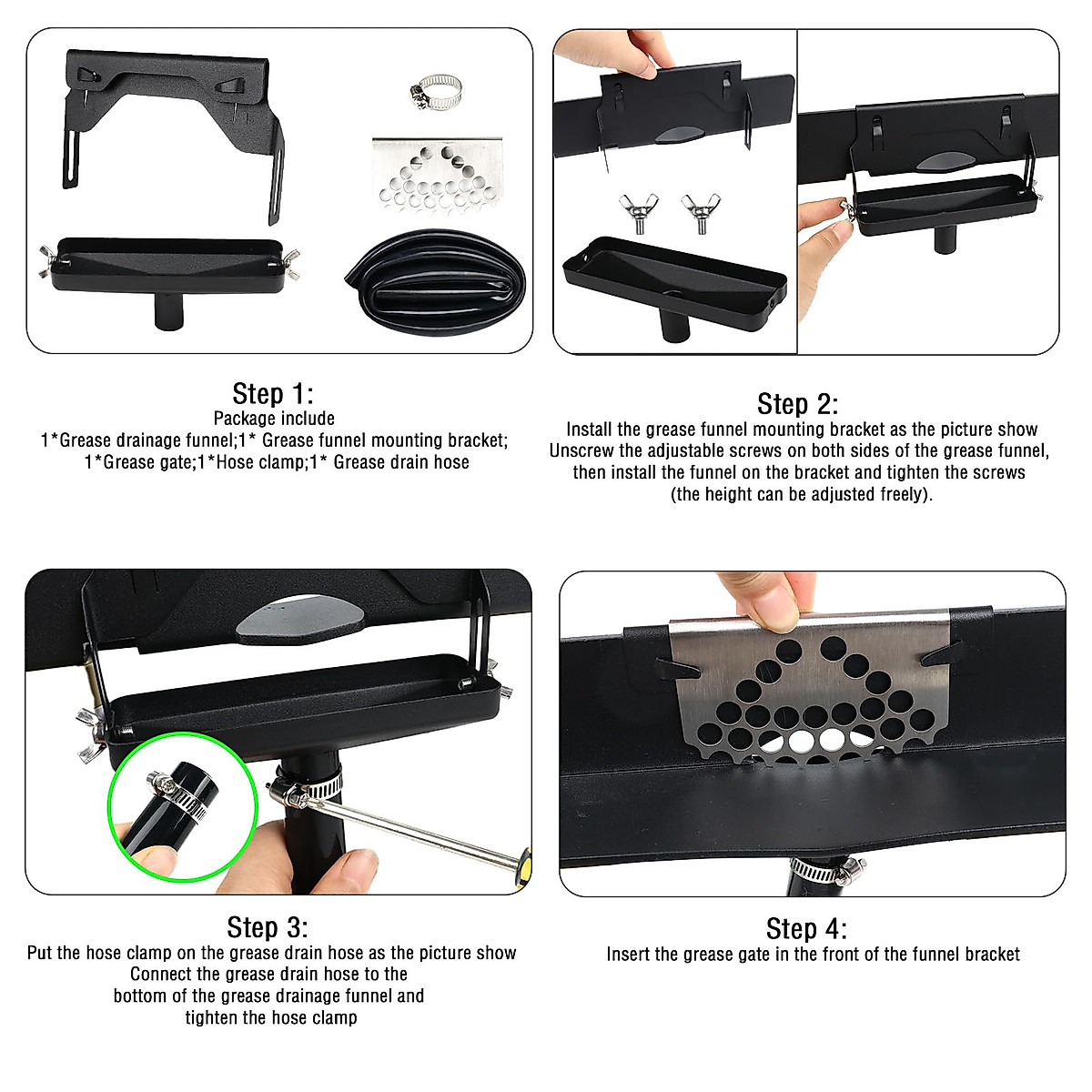 Step 1:
Package include
1*Grease drainage funnel;1* Grease funnel mounting bracket;
1*Grease gate;1*Hose clamp;1* Grease drain hose

Step 2:
Install the grease funnel mounting bracket as the picture show
Unscrew the adjustable screws on both sides of the grease funnel, then install the funnel on the bracket and tighten the screws (the height can be adjusted freely).

Step 3:
Put the hose clamp on the grease drain hose as the picture show
Connect the grease drain hose to the bottom of the grease drainage funnel and tighten the hose clamp

Step 4:
Insert the grease gate in the front of the funnel bracket