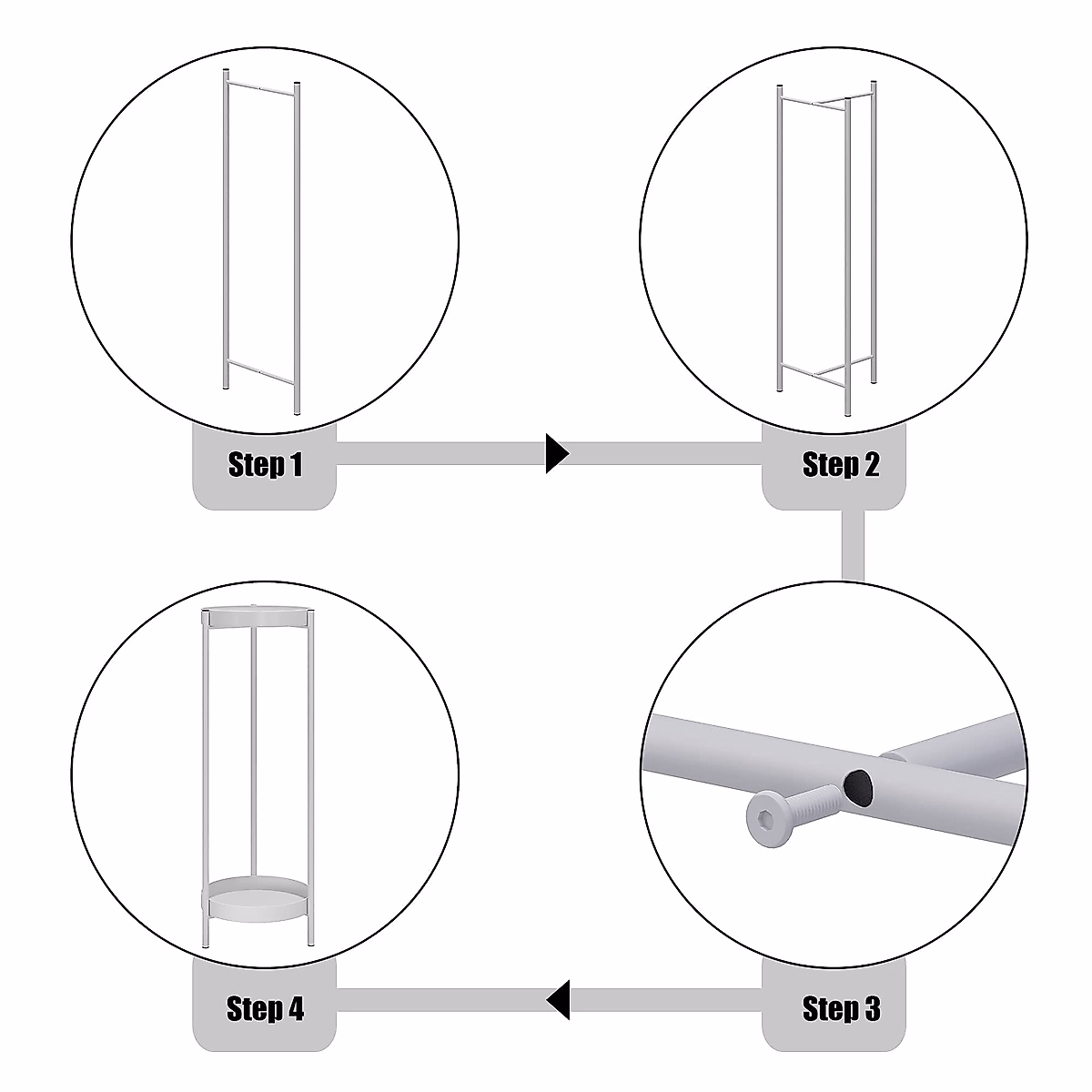 Step 1

Step 2

Step 3

Step 4