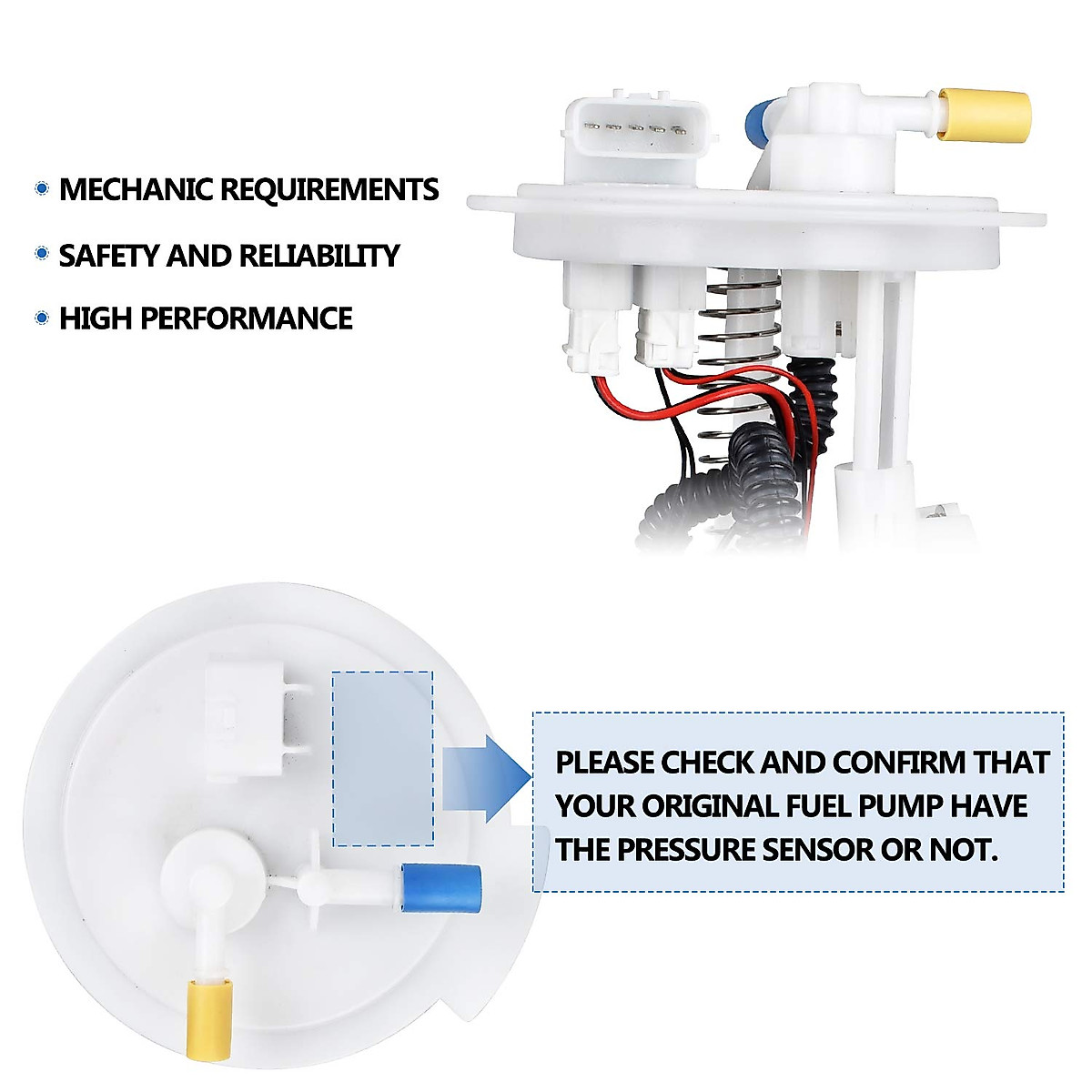 MECHANIC REQUIREMENTS

SAFETY AND RELIABILITY

HIGH PERFORMANCE

PLEASE CHECK AND CONFIRM THAT YOUR ORIGINAL FUEL PUMP HAVE THE PRESSURE SENSOR OR NOT.