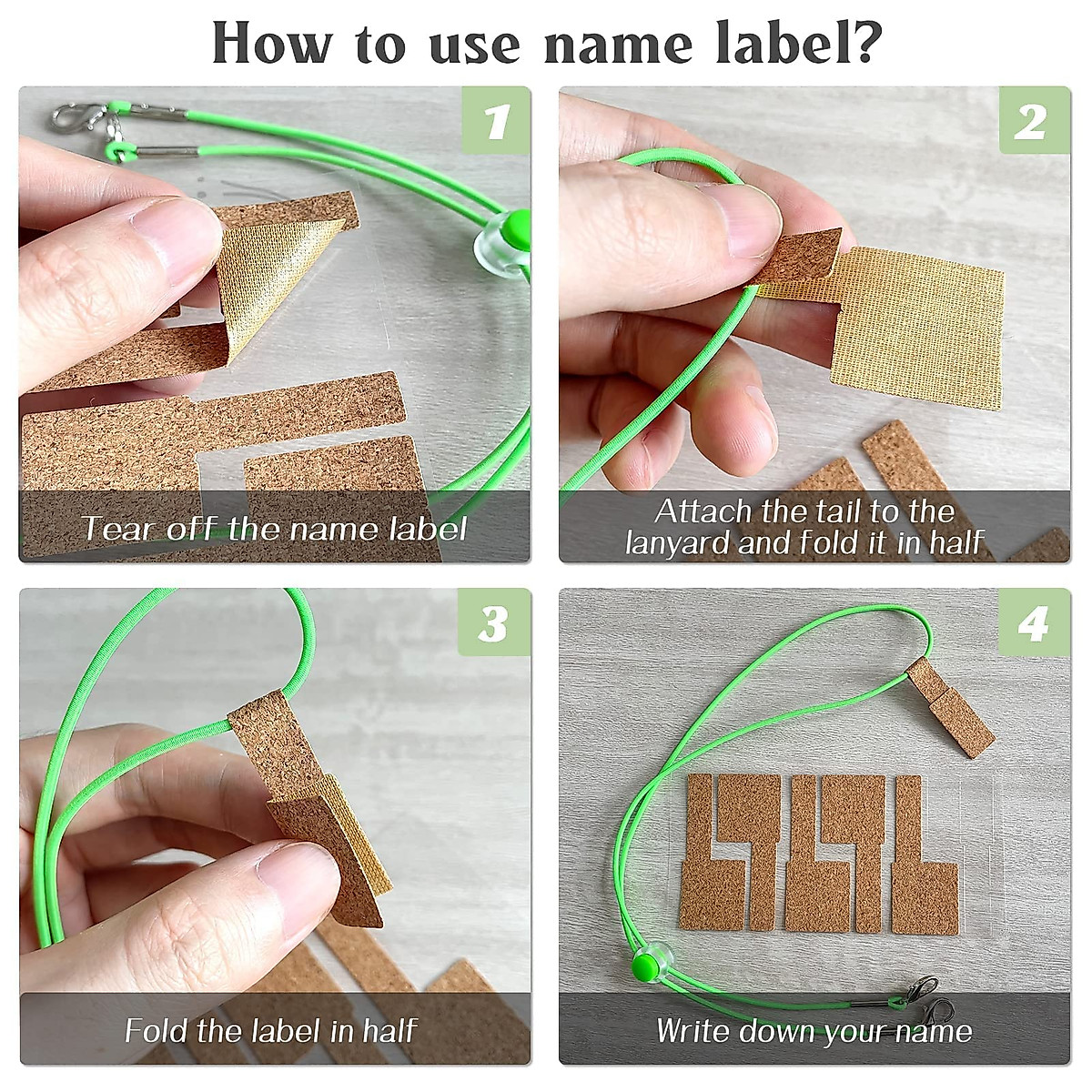 How to use name label?

1
Tear off the name label

2
Attach the tail to the lanyard and fold it in half

3
Fold the label in half

4
Write down your name