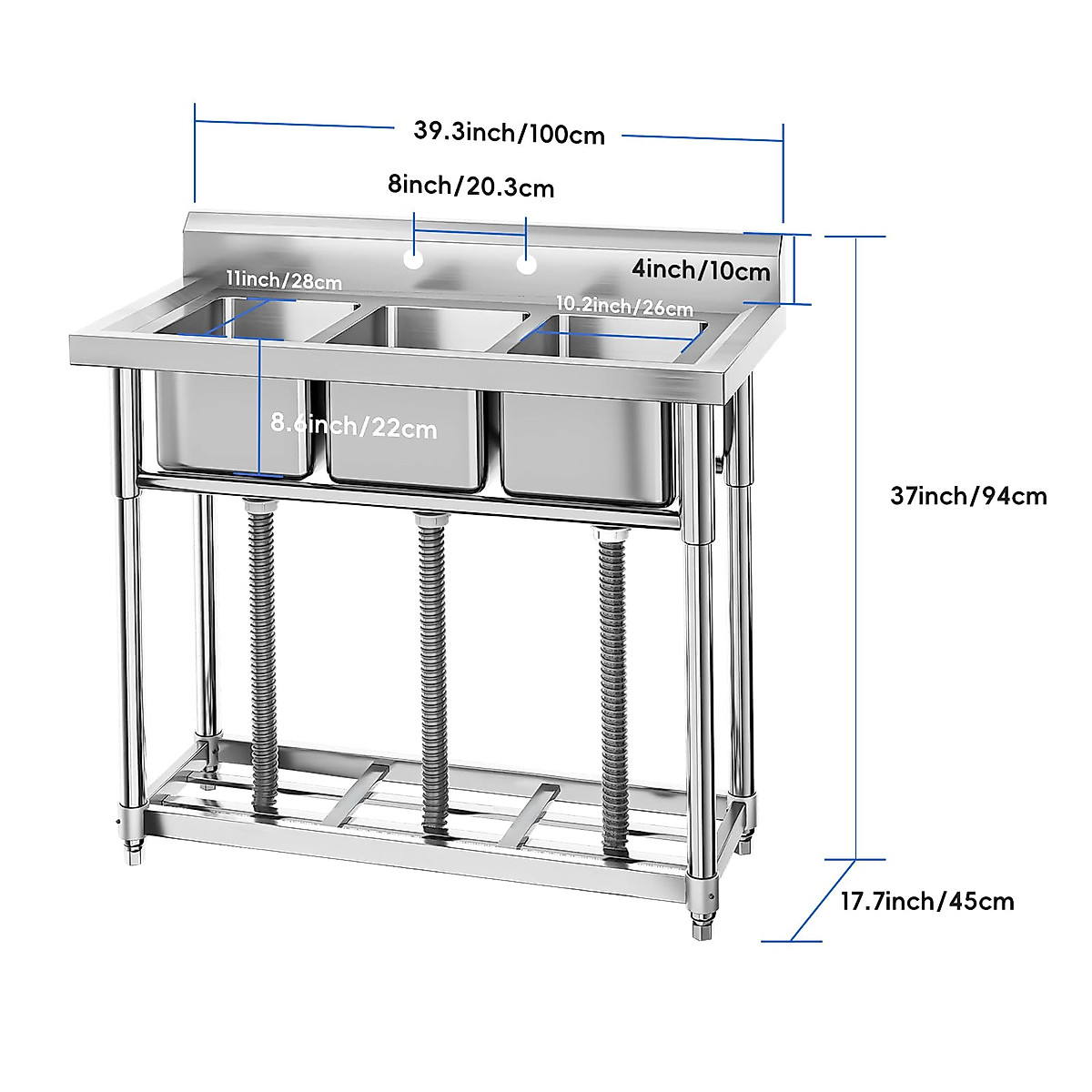 39.3inch/100cm

8inch/20.3cm

4inch/10cm

11inch/28cm

10.2inch/26cm

8.6inch/22cm

37inch/94cm

17.7inch/45cm