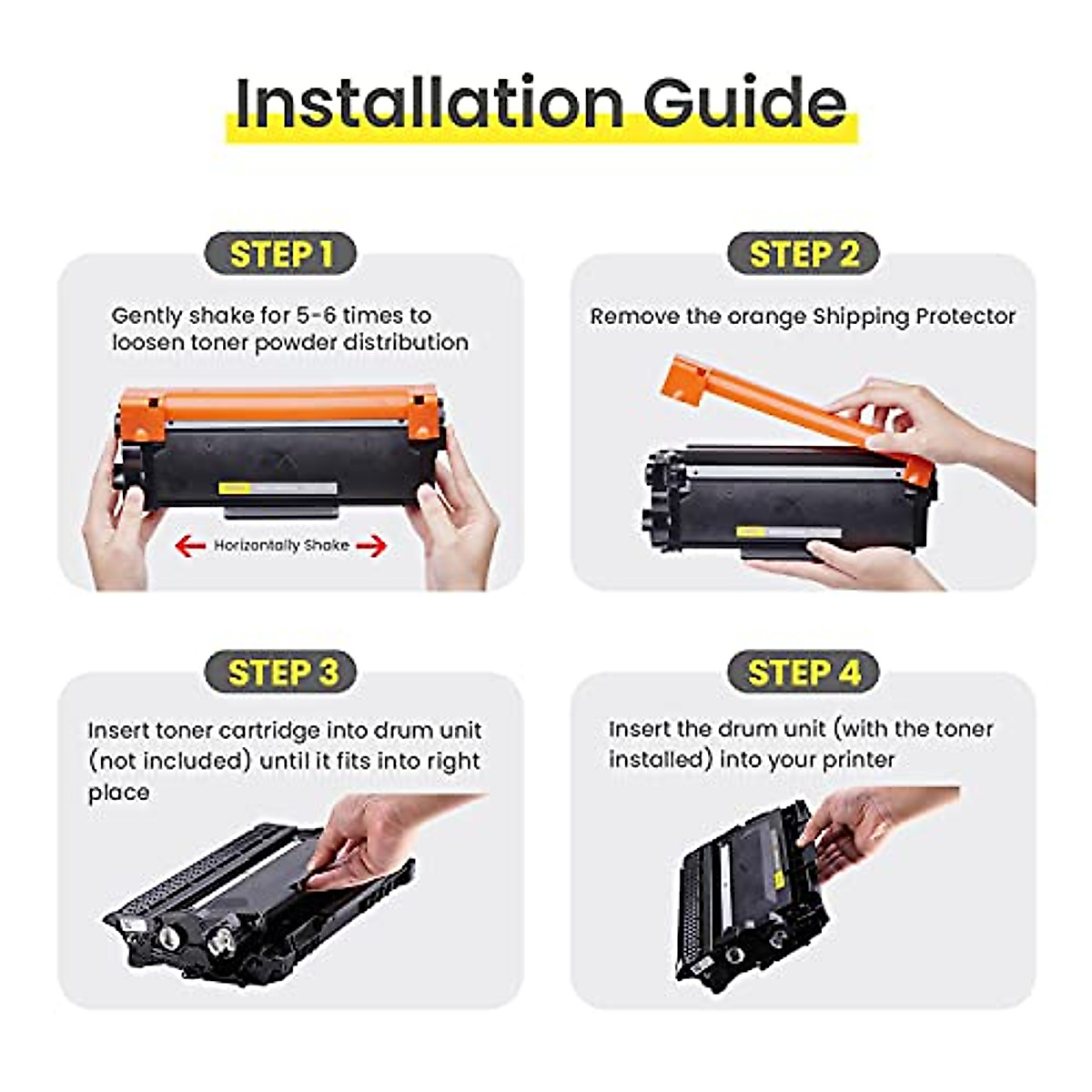 Installation Guide

STEP 1

Gently shake for 5-6 times to loosen toner powder distribution

Horizontally Shake

STEP 2

Remove the orange Shipping Protector

STEP 3

Insert toner cartridge into drum unit (not included) until it fits into right place

STEP 4

Insert the drum unit (with the toner installed) into your printer