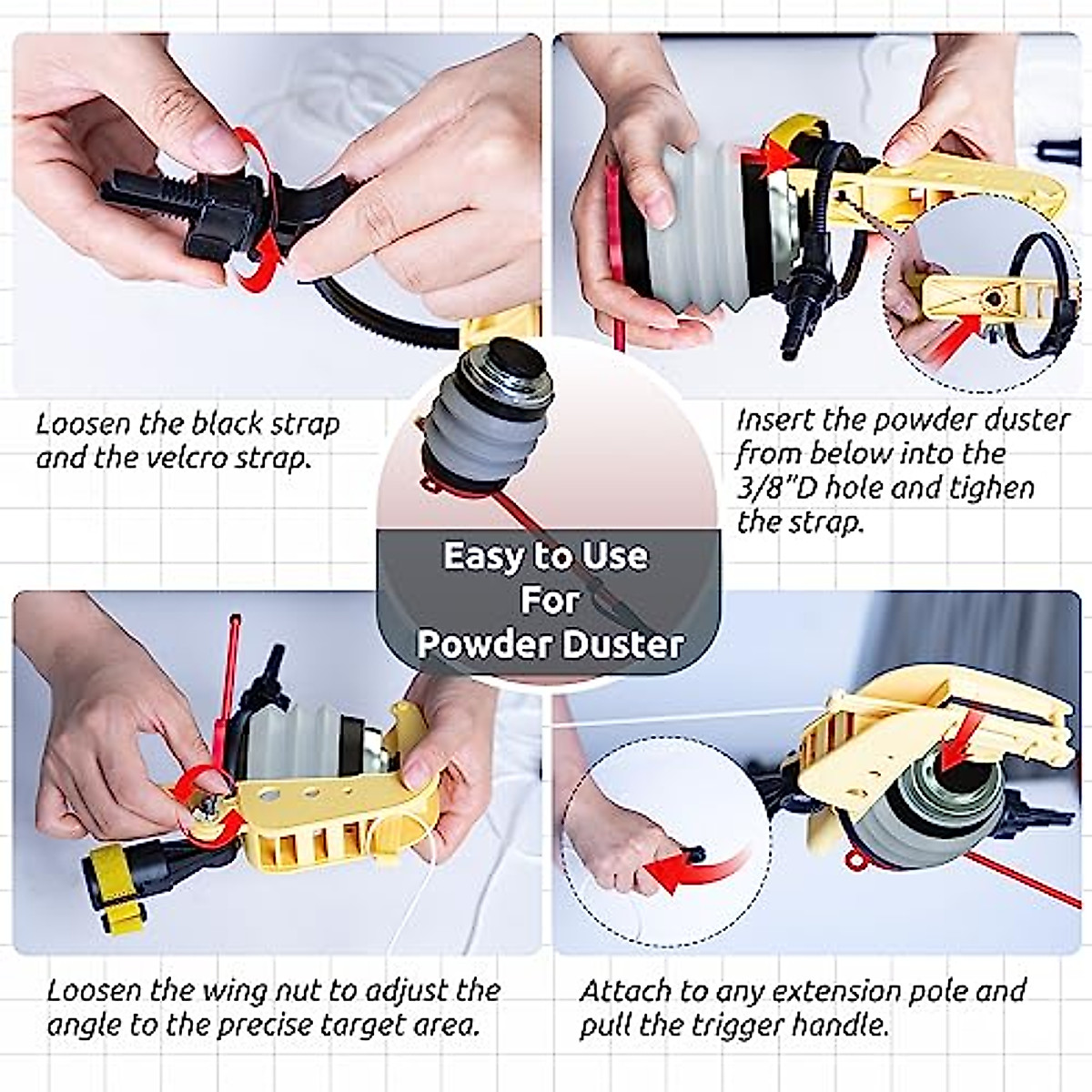 Loosen the black strap and the velcro strap.

Insert the powder duster from below into the 3/8"D hole and tighen the strap.

Easy to Use For Powder Duster

Loosen the wing nut to adjust the angle to the precise target area.

Attach to any extension pole and pull the trigger handle.