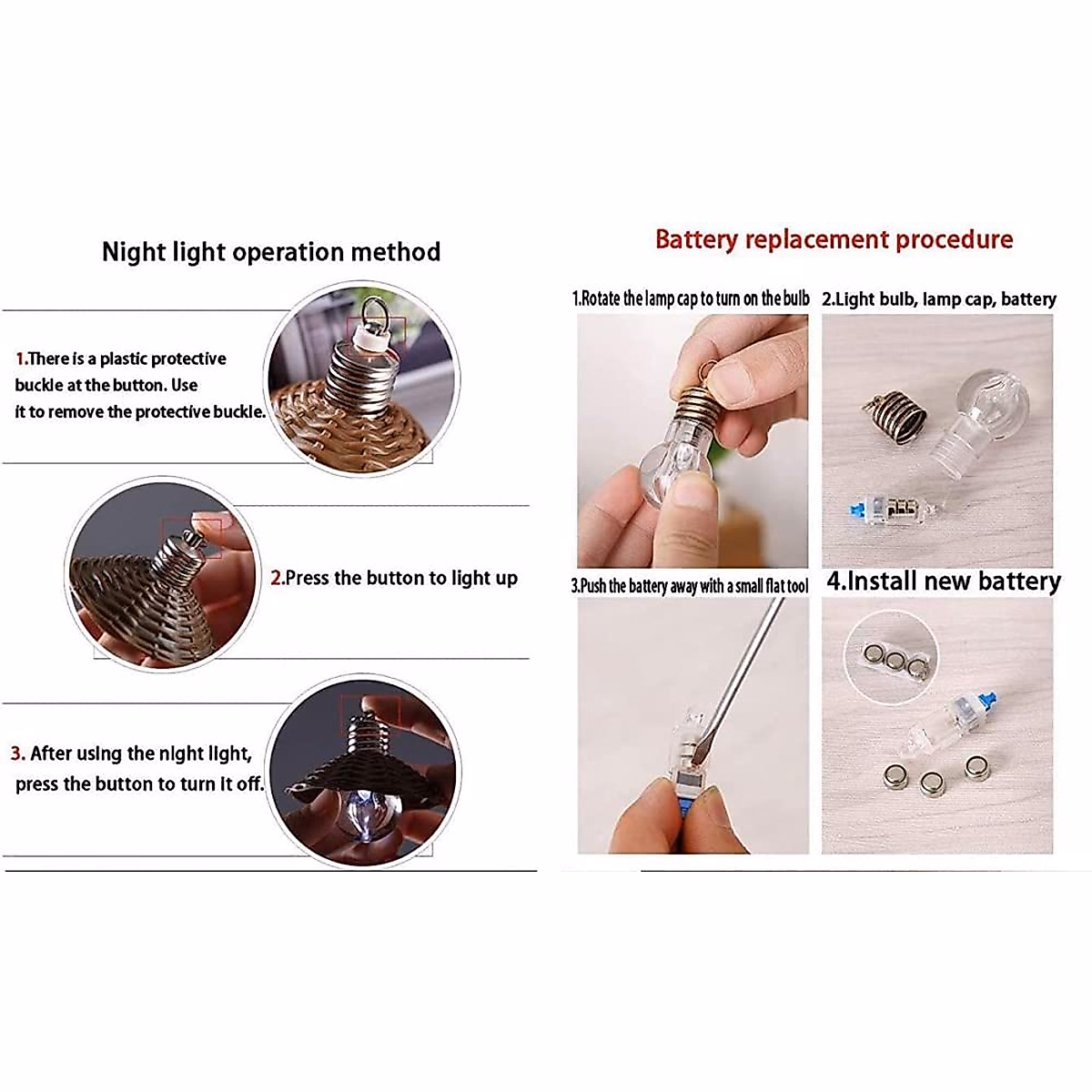 Night light operation method

1.There is a plastic protective buckle at the button. Use it to remove the protective buckle.

2.Press the button to light up

3. After using the night light, press the button to turn it off.

Battery replacement procedure

1.Rotate the lamp cap to turn on the bulb

2.Light bulb, lamp cap, battery

3.Push the battery away with a small flat tool

4.Install new battery