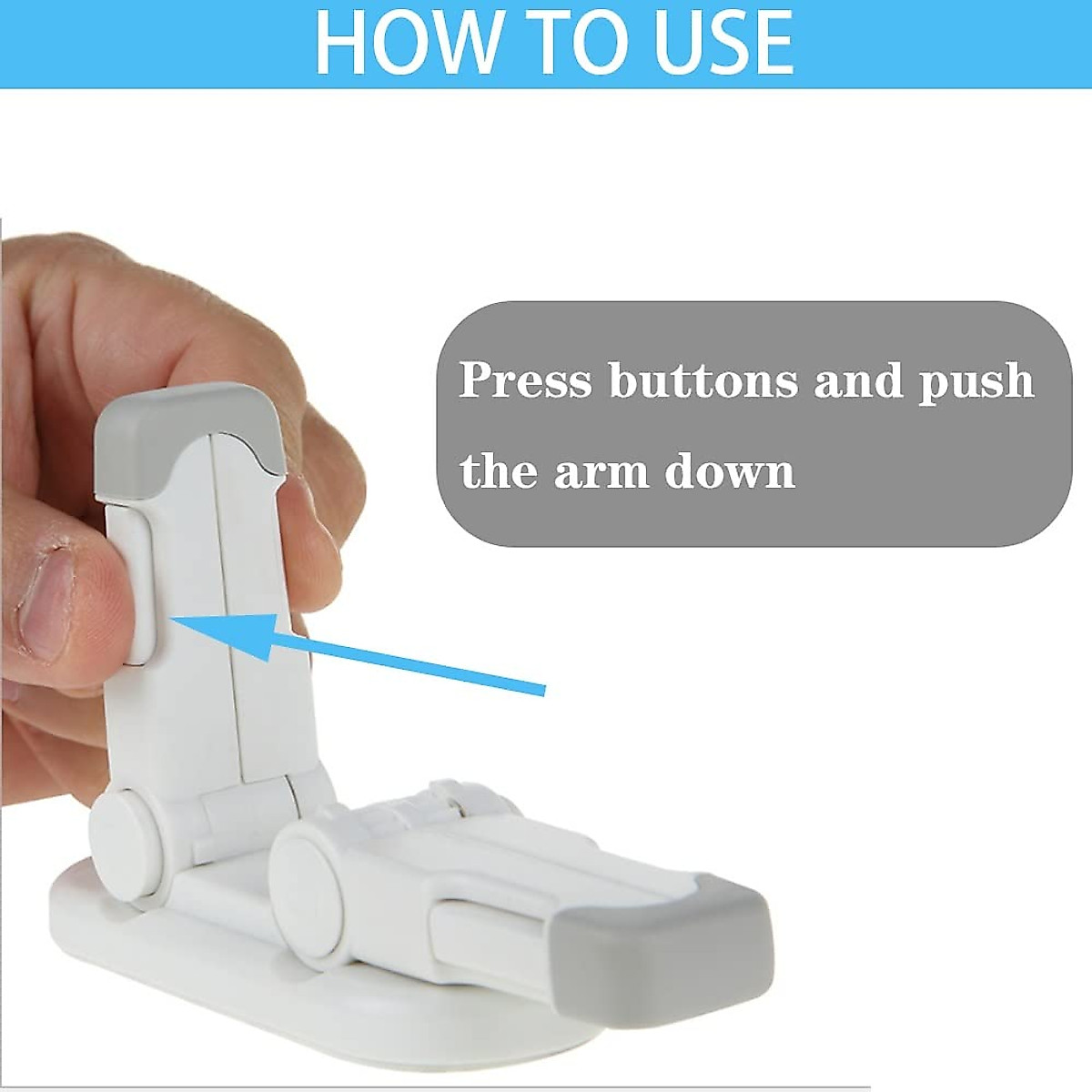 HOW TO USE

Press buttons and push the arm down