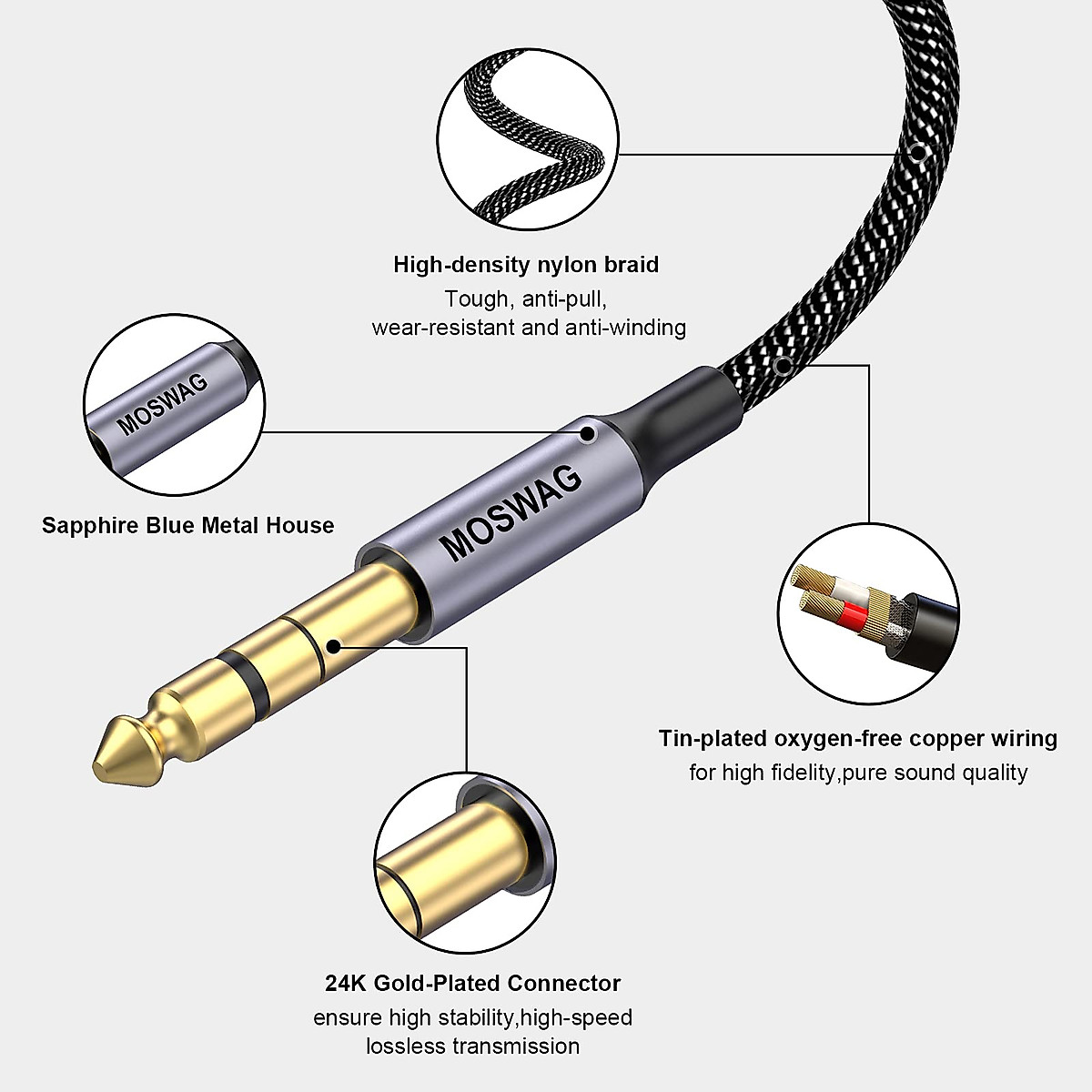 High-density nylon braid
Tough, anti-pull,
wear-resistant and anti-winding

MOSWAG

Sapphire Blue Metal House

MOSWAG

Tin-plated oxygen-free copper wiring
for high fidelity,pure sound quality

24K Gold-Plated Connector
ensure high stability,high-speed
lossless transmission