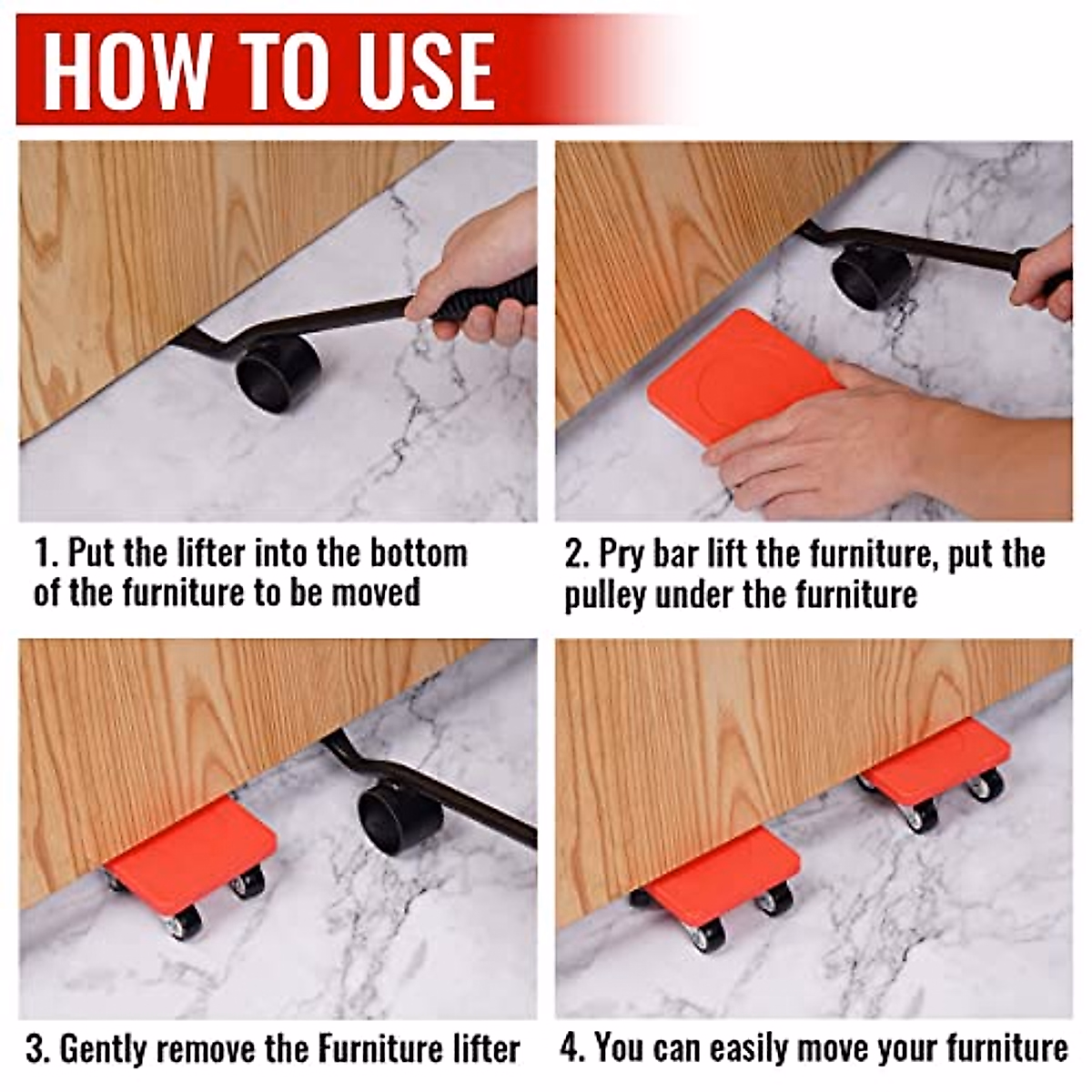 HOW TO USE

1. Put the lifter into the bottom of the furniture to be moved

2. Pry bar lift the furniture, put the pulley under the furniture

3. Gently remove the Furniture lifter

4. You can easily move your furniture