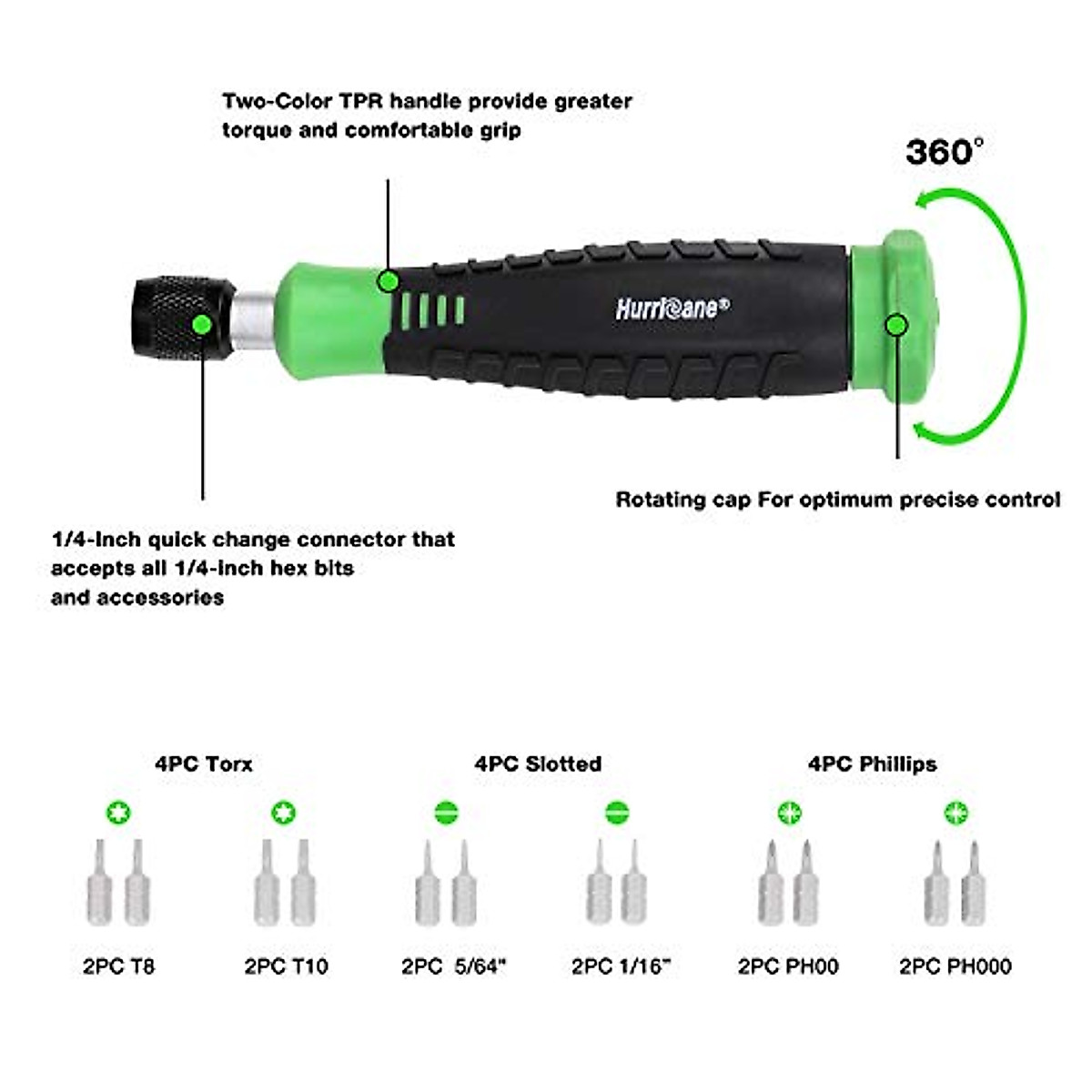 Two-Color TPR handle provide greater torque and comfortable grip

360°

Hurricane®

Rotating cap For optimum precise control

1/4-Inch quick change connector that accepts all 1/4-inch hex bits and accessories

4PC Torx

4PC Slotted

4PC Phillips

2PC T8

2PC T10

2PC 5/64"

2PC 1/16"

2PC PH00

2PC PH000