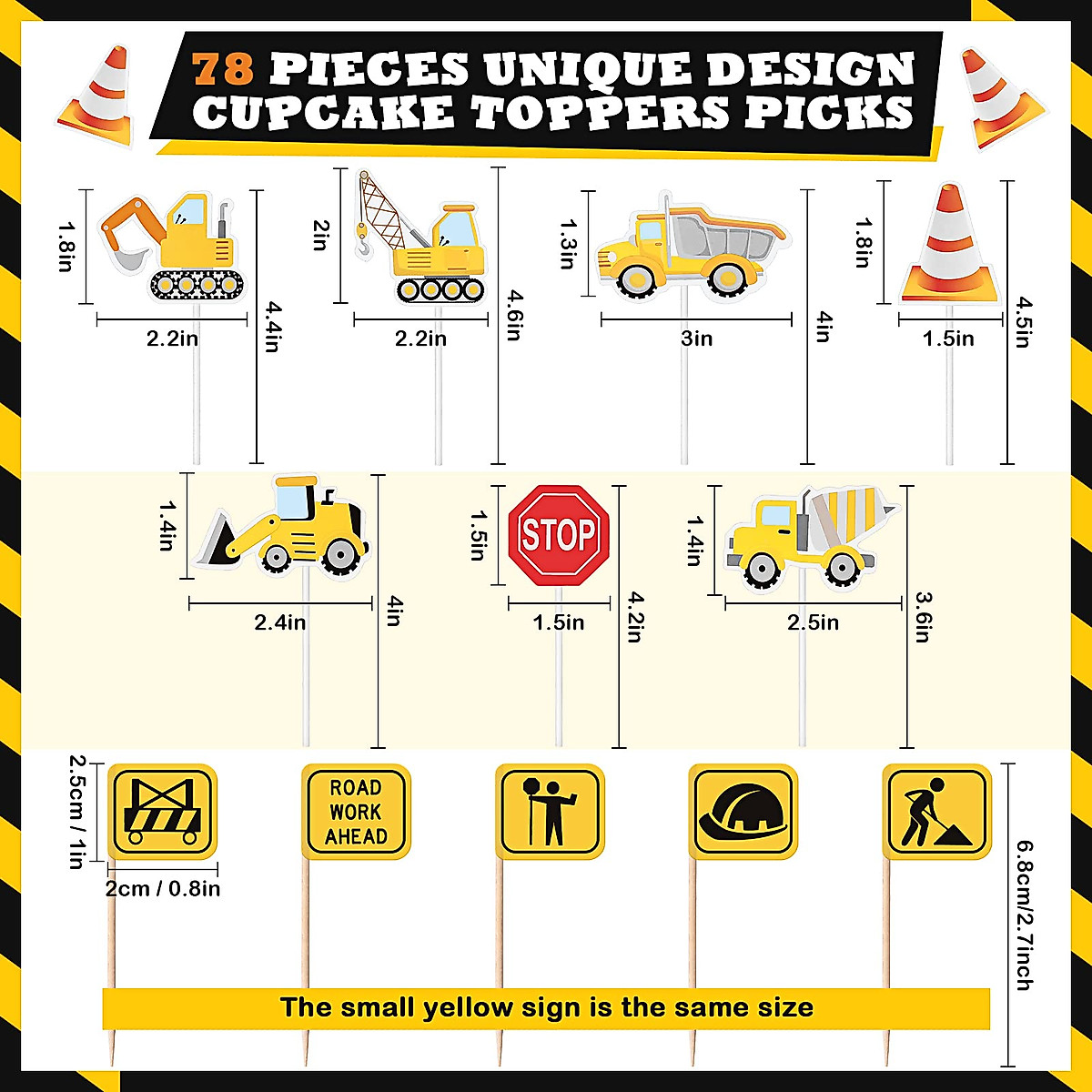 78 PIECES UNIQUE DESIGN CUPCAKE TOPPERS PICKS

1.8in
2.2in
4.4in

2in
2.2in
4.6in

1.3in
3in
4in

1.8in
1.5in
4.5in

1.4in
2.4in
4in

STOP
1.5in
1.5in
4.2in

1.4in
2.5in
3.6in

2.5cm / 1in
2cm / 0.8in

ROAD WORK AHEAD

6.8cm/2.7inch

The small yellow sign is the same size