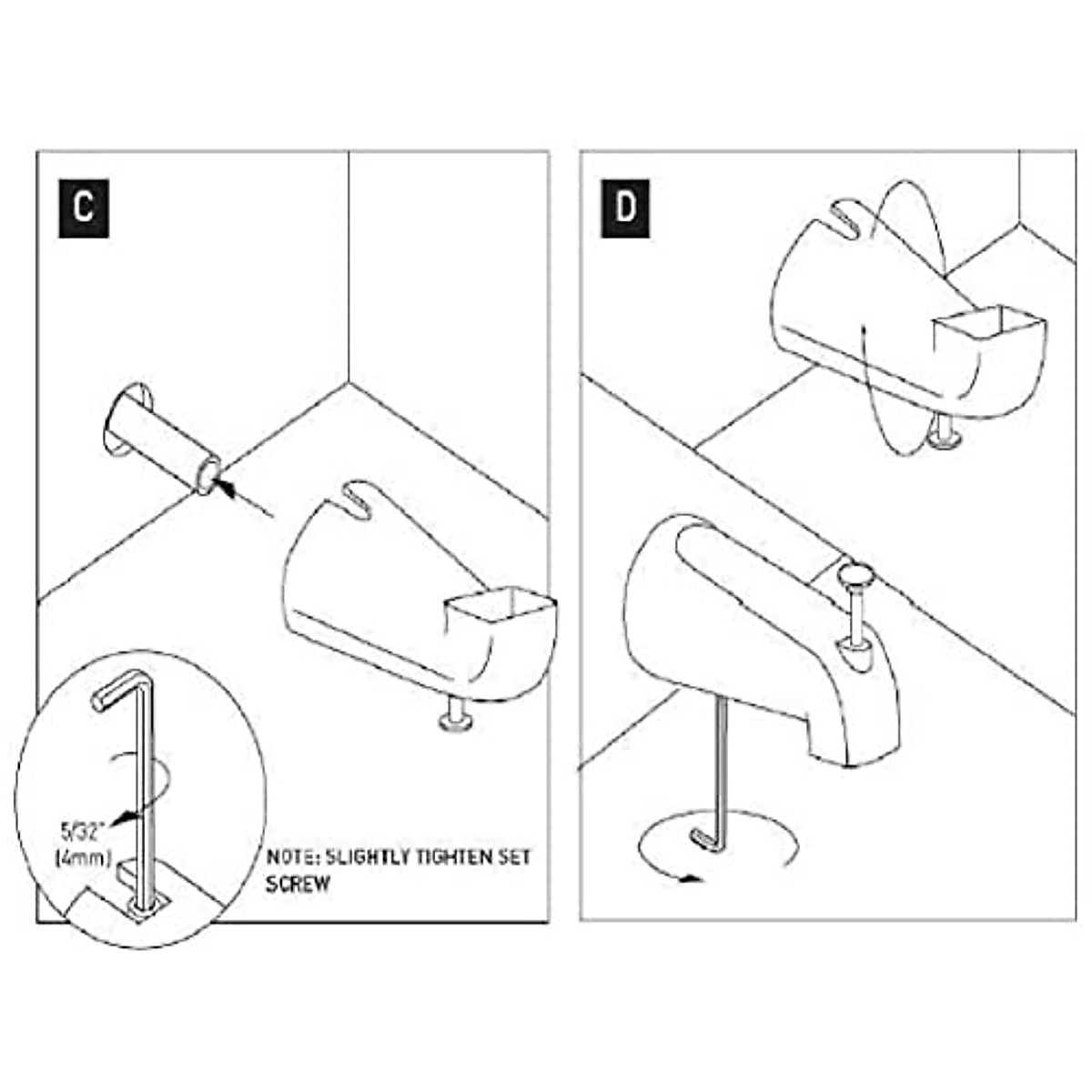 C

5/32"
(4mm)

NOTE: SLIGHTLY TIGHTEN SET SCREW

D