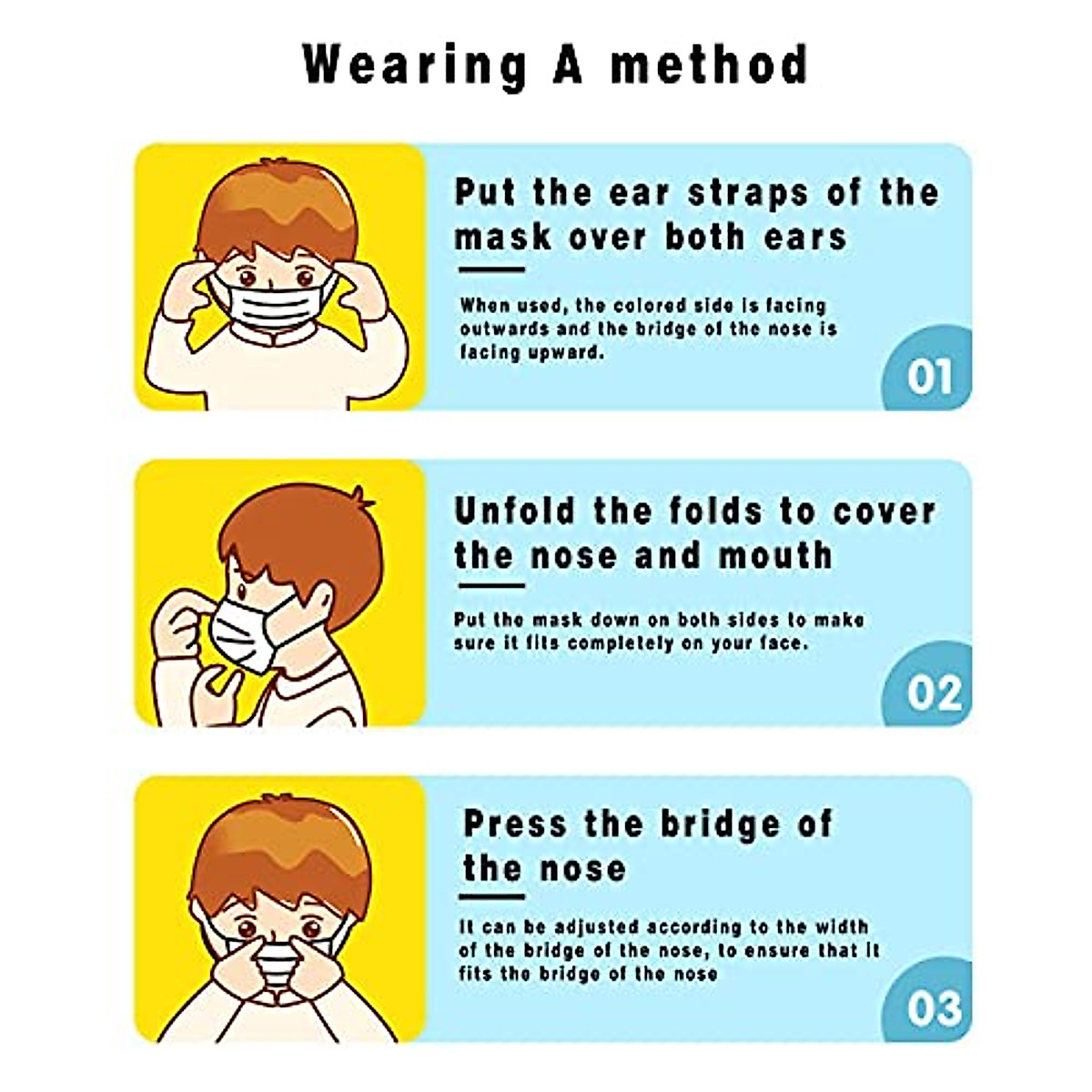 Wearing A method

Put the ear straps of the mask over both ears

When used, the colored side is facing outwards and the bridge of the nose is facing upward.

01

Unfold the folds to cover the nose and mouth

Put the mask down on both sides to make sure it fits completely on your face.

02

Press the bridge of the nose

It can be adjusted according to the width of the bridge of the nose, to ensure that it fits the bridge of the nose

03