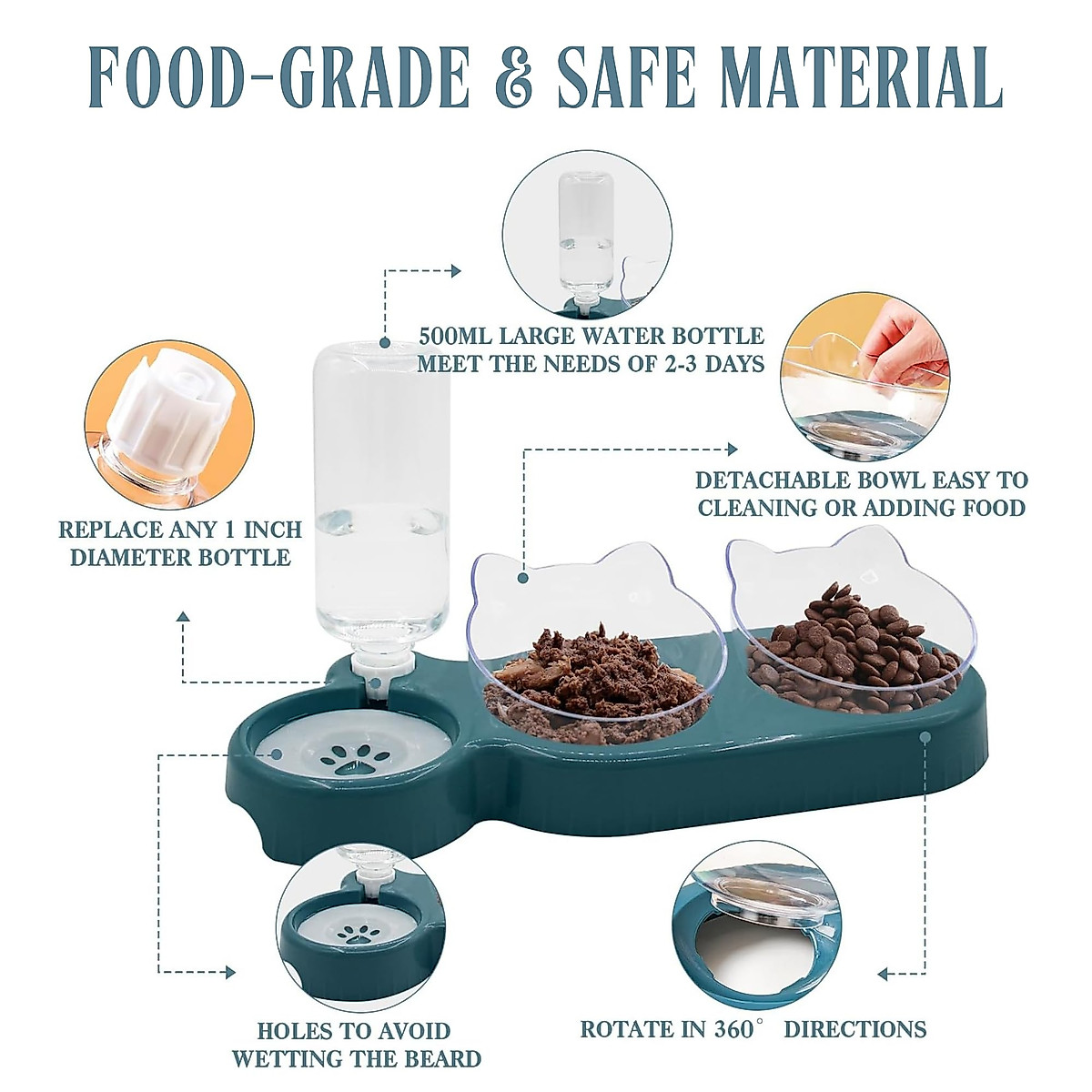 FOOD-GRADE & SAFE MATERIAL

500ML LARGE WATER BOTTLE MEET THE NEEDS OF 2-3 DAYS

REPLACE ANY 1 INCH DIAMETER BOTTLE

DETACHABLE BOWL EASY TO CLEANING OR ADDING FOOD

HOLES TO AVOID WETTING THE BEARD

ROTATE IN 360° DIRECTIONS