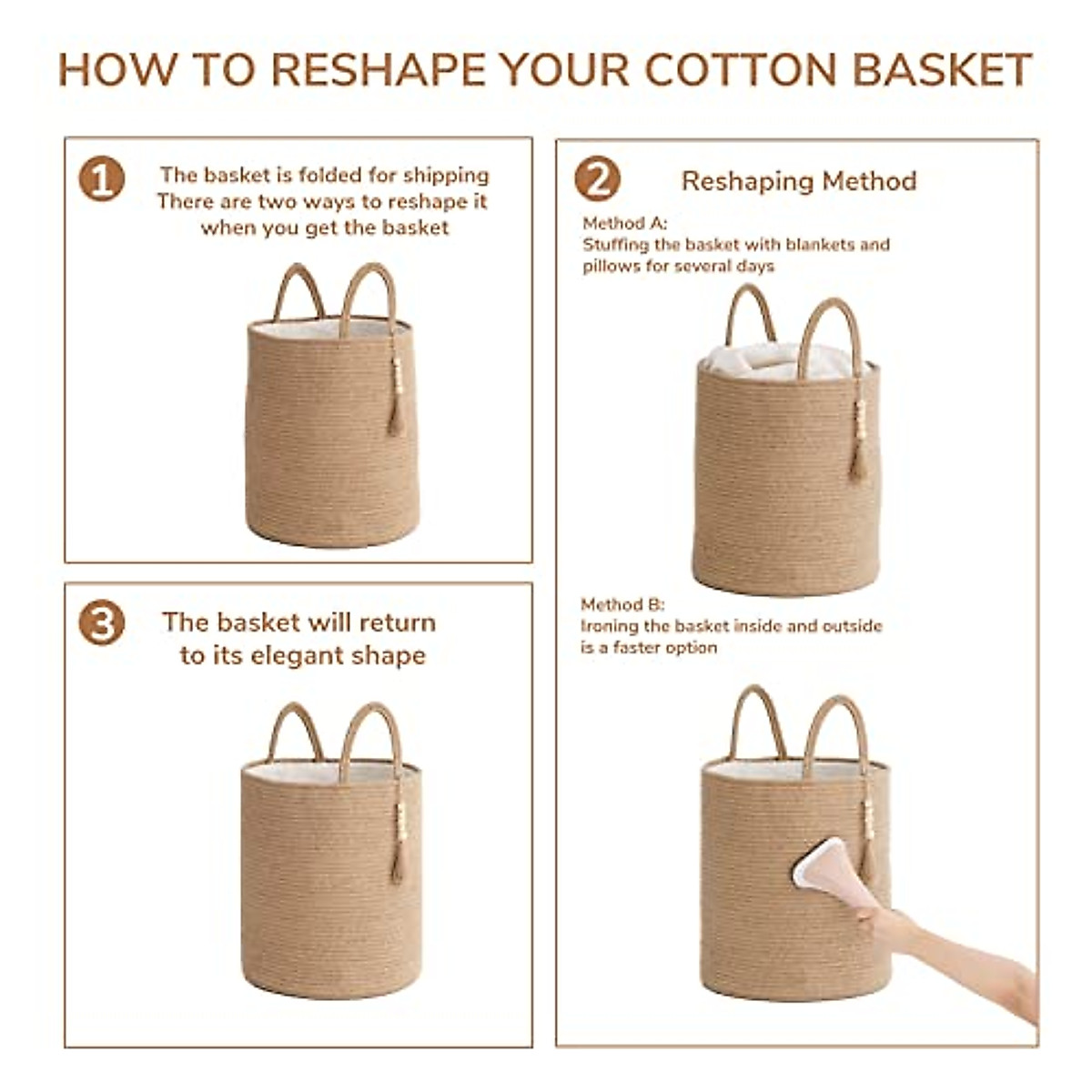 HOW TO RESHAPE YOUR COTTON BASKET

1

The basket is folded for shipping
There are two ways to reshape it
when you get the basket

2

Reshaping Method

Method A:
Stuffing the basket with blankets and pillows for several days

Method B:
Ironing the basket inside and outside is a faster option

3

The basket will return
to its elegant shape