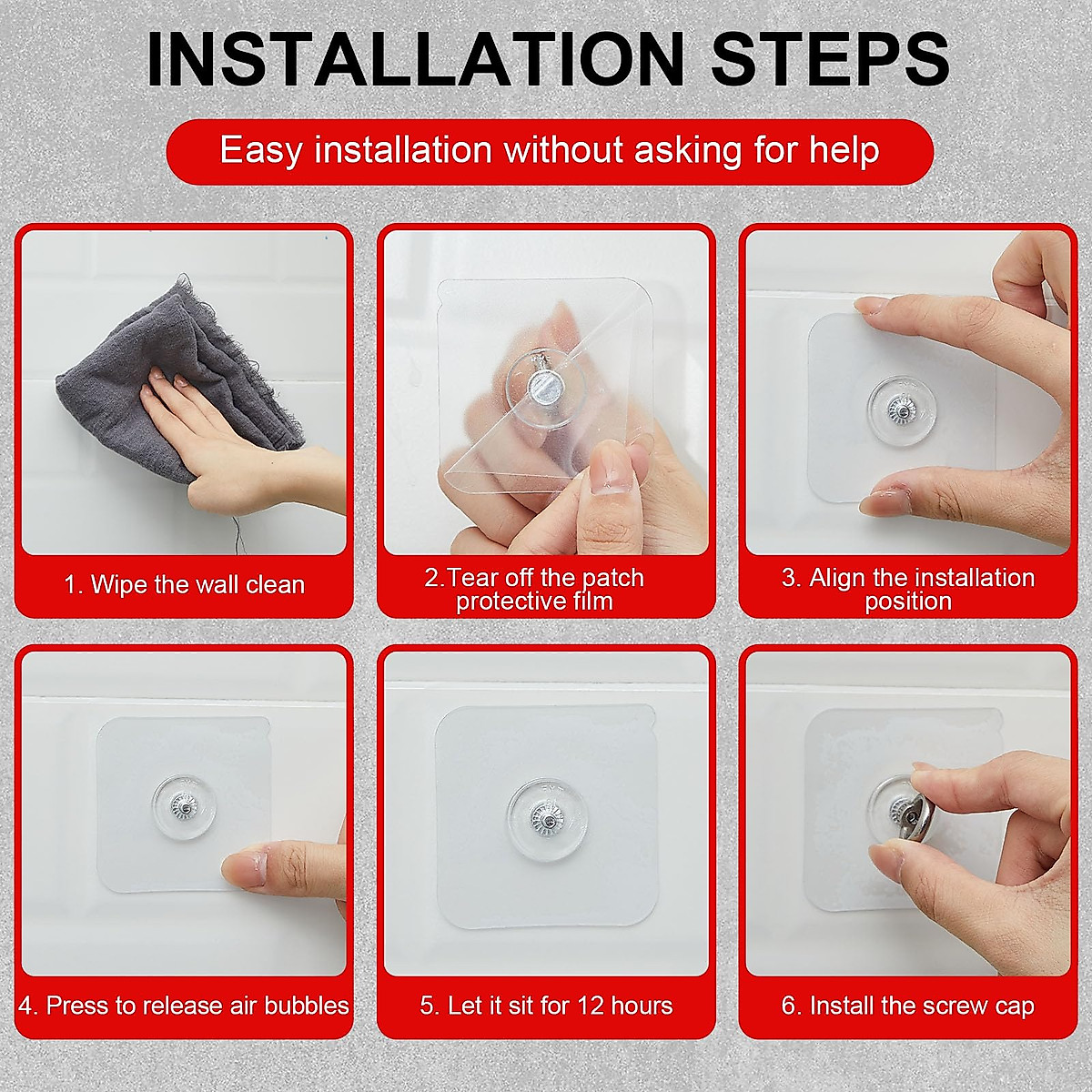 INSTALLATION STEPS

Easy installation without asking for help

1. Wipe the wall clean

2.Tear off the patch protective film

3. Align the installation position

4. Press to release air bubbles

5. Let it sit for 12 hours

6. Install the screw cap