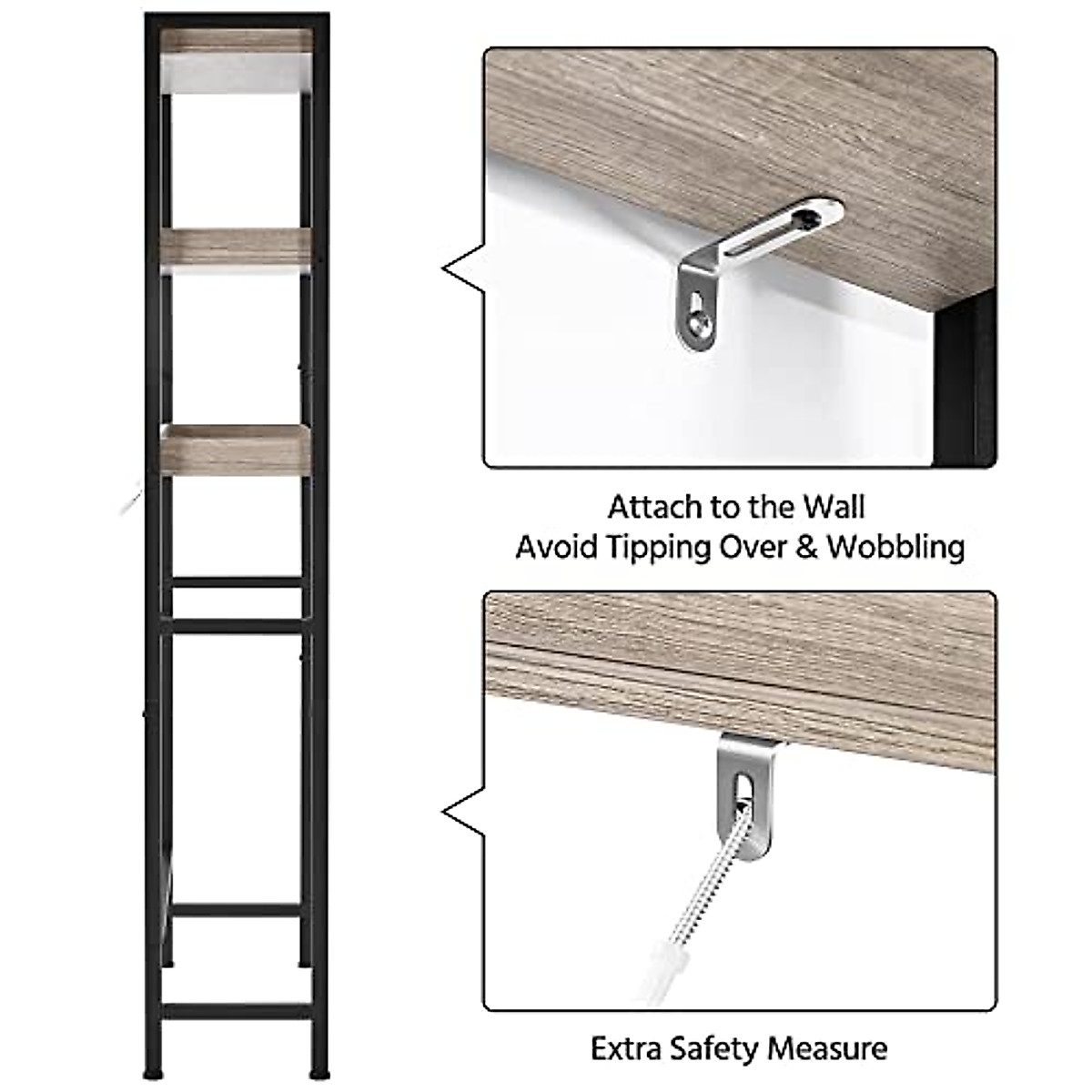 Attach to the Wall
Avoid Tipping Over & Wobbling

Extra Safety Measure