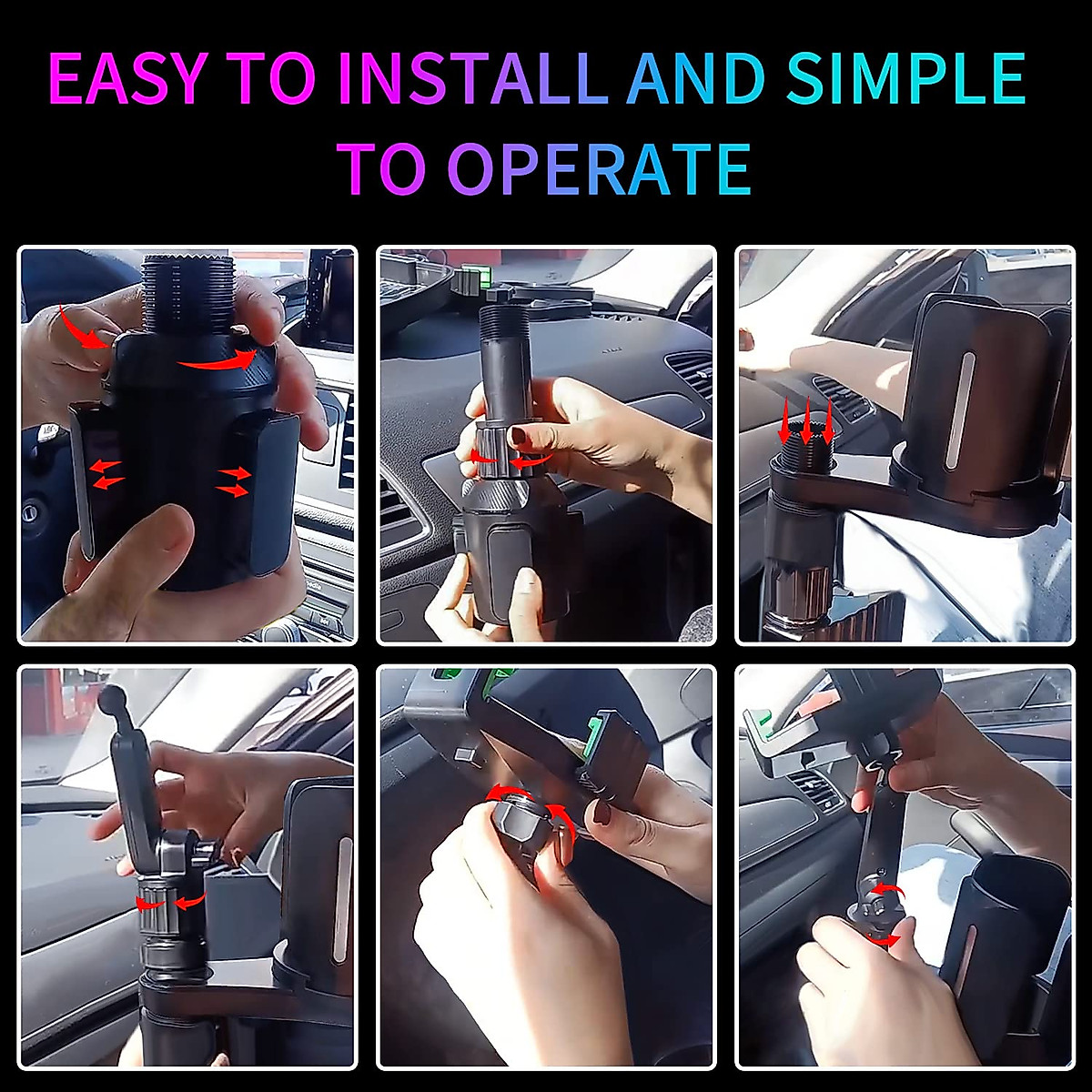 EASY TO INSTALL AND SIMPLE TO OPERATE