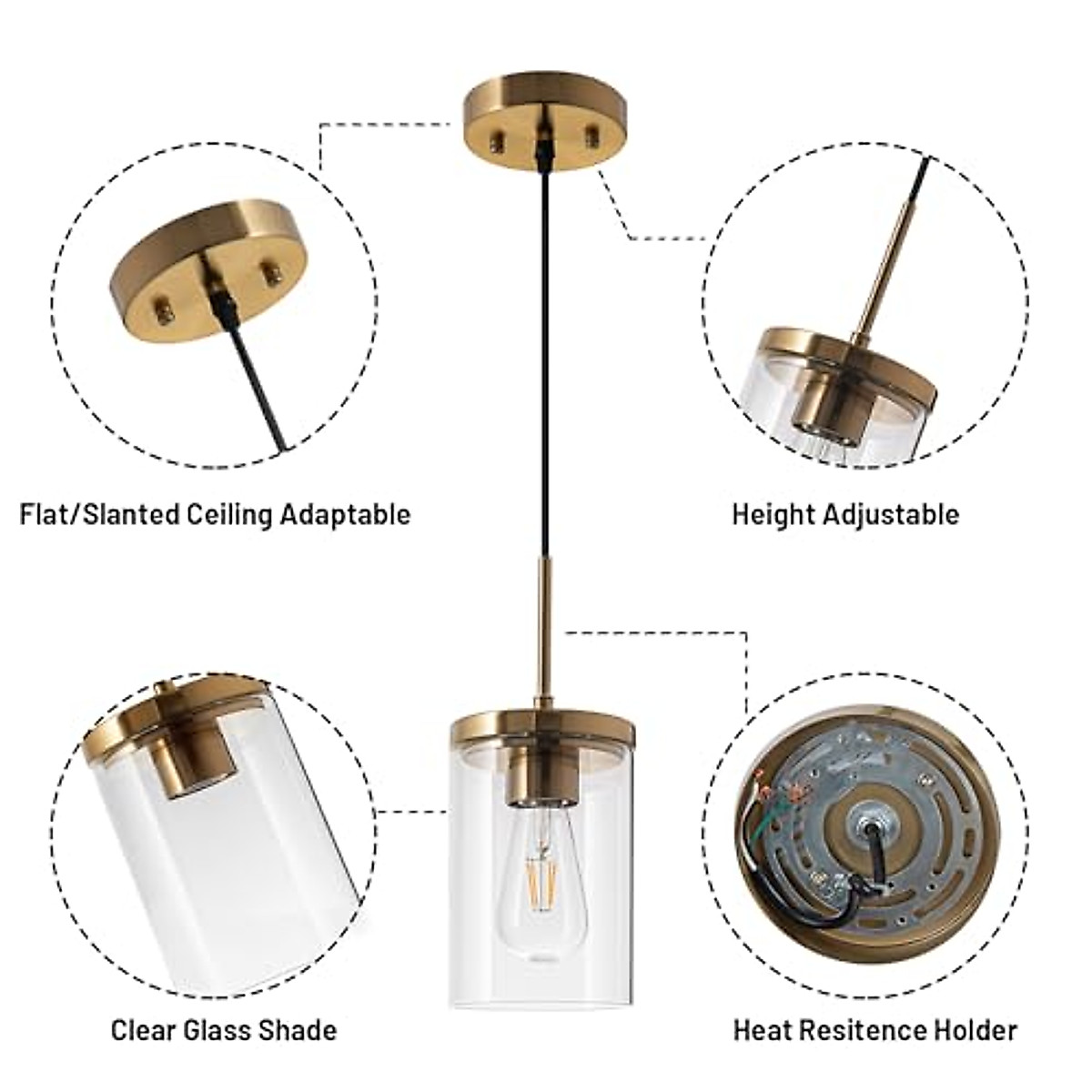 Flat/Slanted Ceiling Adaptable

Height Adjustable

Clear Glass Shade

Heat Resitence Holder