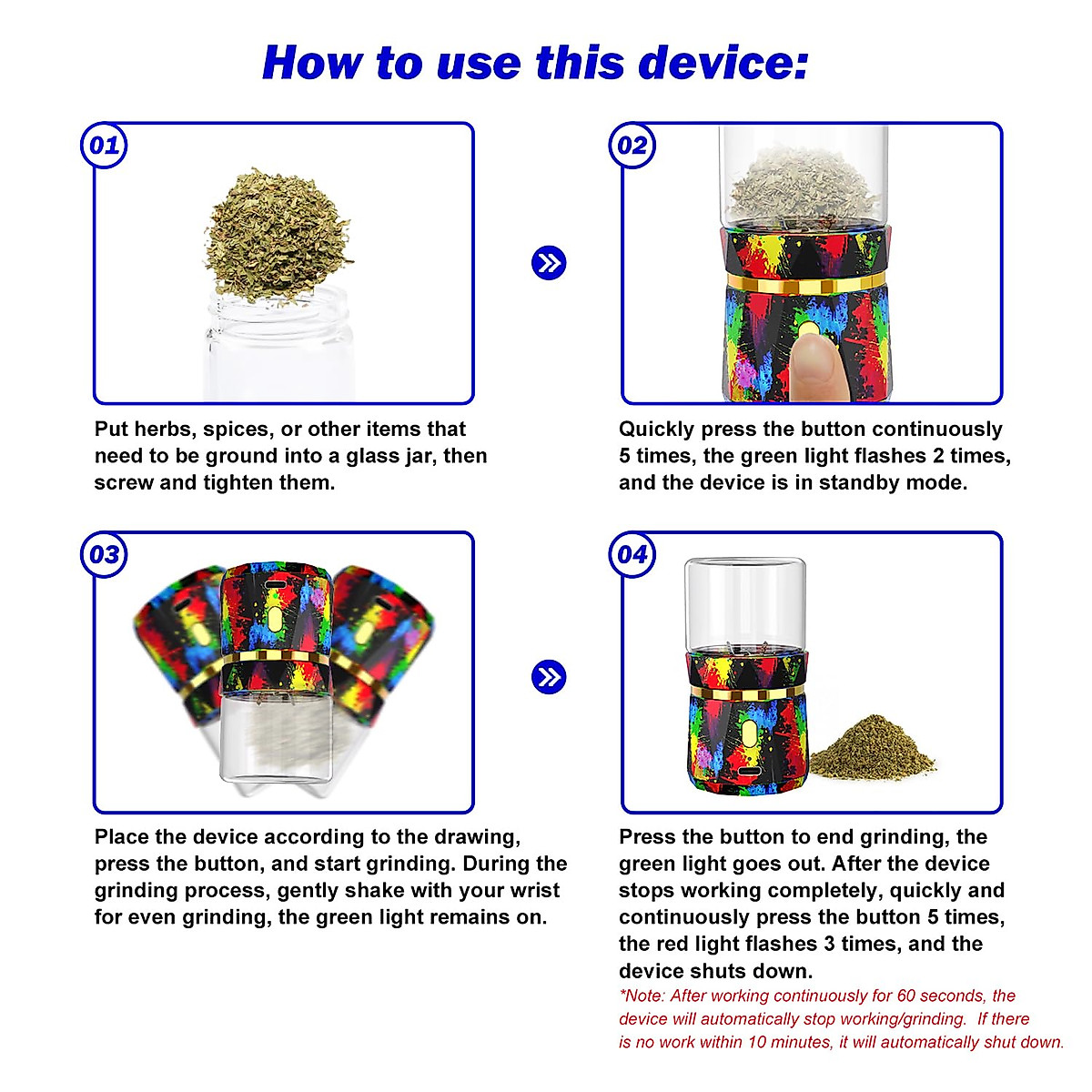 How to use this device:

01

Put herbs, spices, or other items that need to be ground into a glass jar, then screw and tighten them.

02

Quickly press the button continuously 5 times, the green light flashes 2 times, and the device is in standby mode.

03

Place the device according to the drawing, press the button, and start grinding. During the grinding process, gently shake with your wrist for even grinding, the green light remains on.

04

Press the button to end grinding, the green light goes out. After the device stops working completely, quickly and continuously press the button 5 times, the red light flashes 3 times, and the device shuts down.

*Note: After working continuously for 60 seconds, the device will automatically stop working/grinding. If there is no work within 10 minutes, it will automatically shut down.