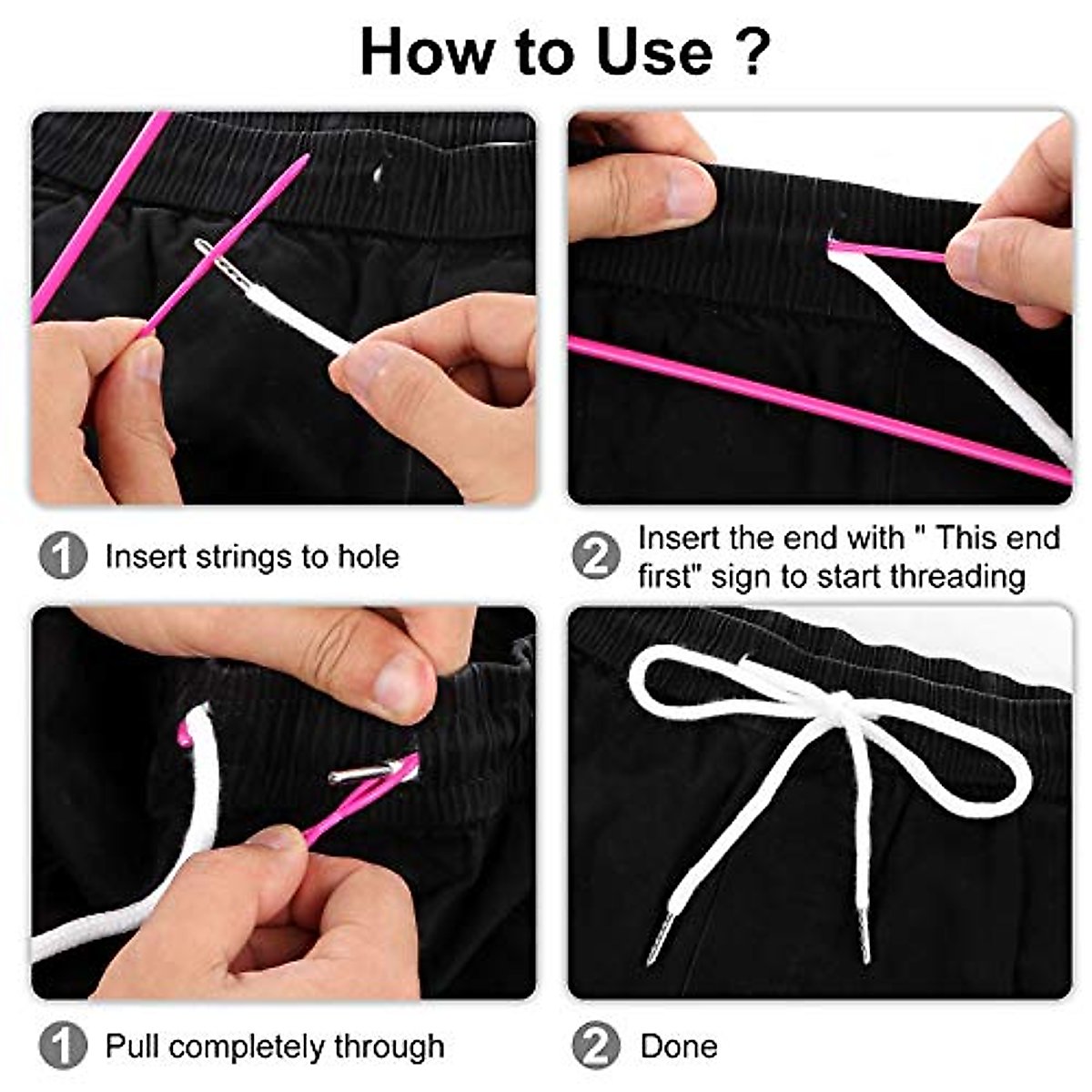 How to Use ?

1 Insert strings to hole

2 Insert the end with " This end first" sign to start threading

1 Pull completely through

2 Done