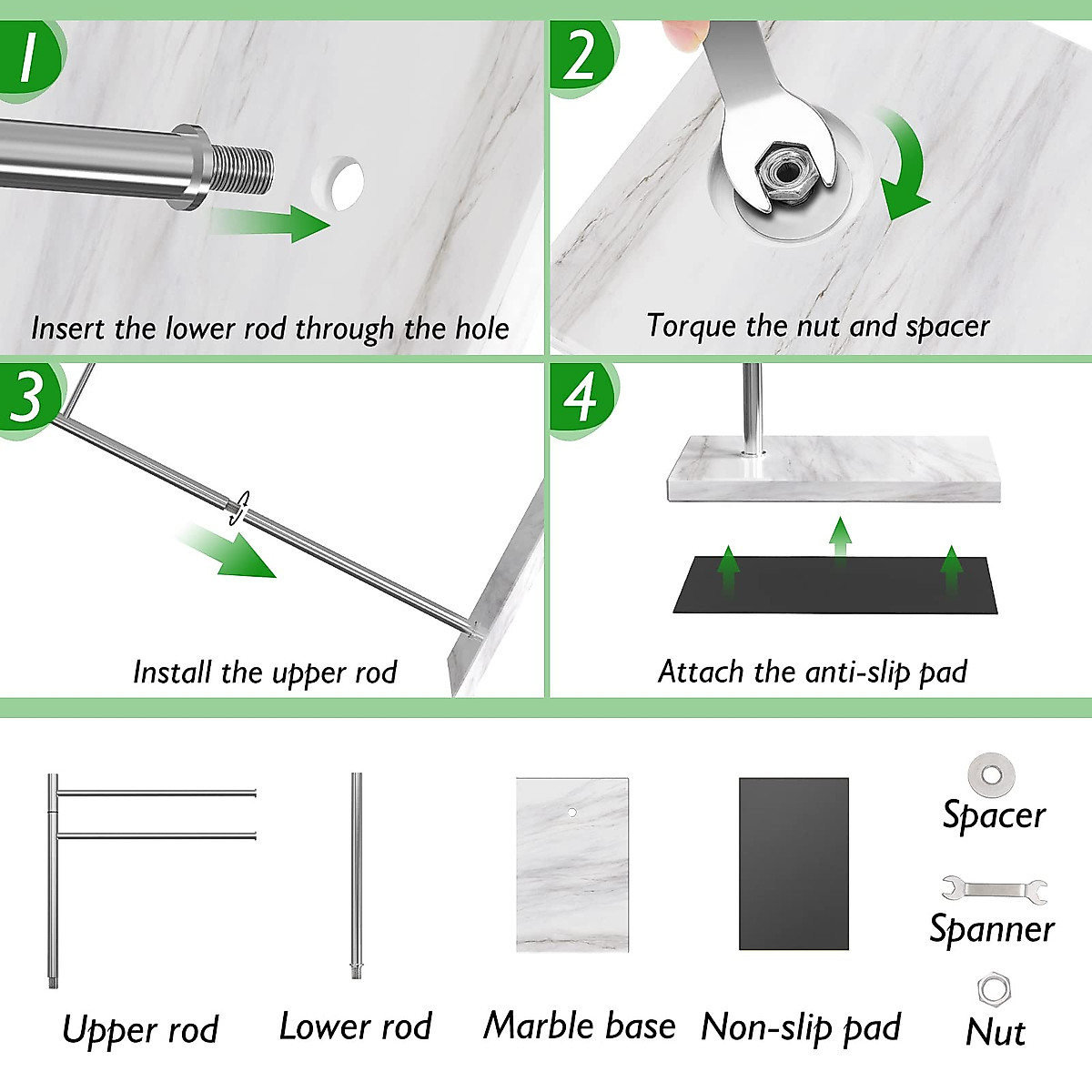 1

Insert the lower rod through the hole

2

Torque the nut and spacer

3

Install the upper rod

4

Attach the anti-slip pad

Upper rod

Lower rod

Marble base

Non-slip pad

Spacer

Spanner

Nut