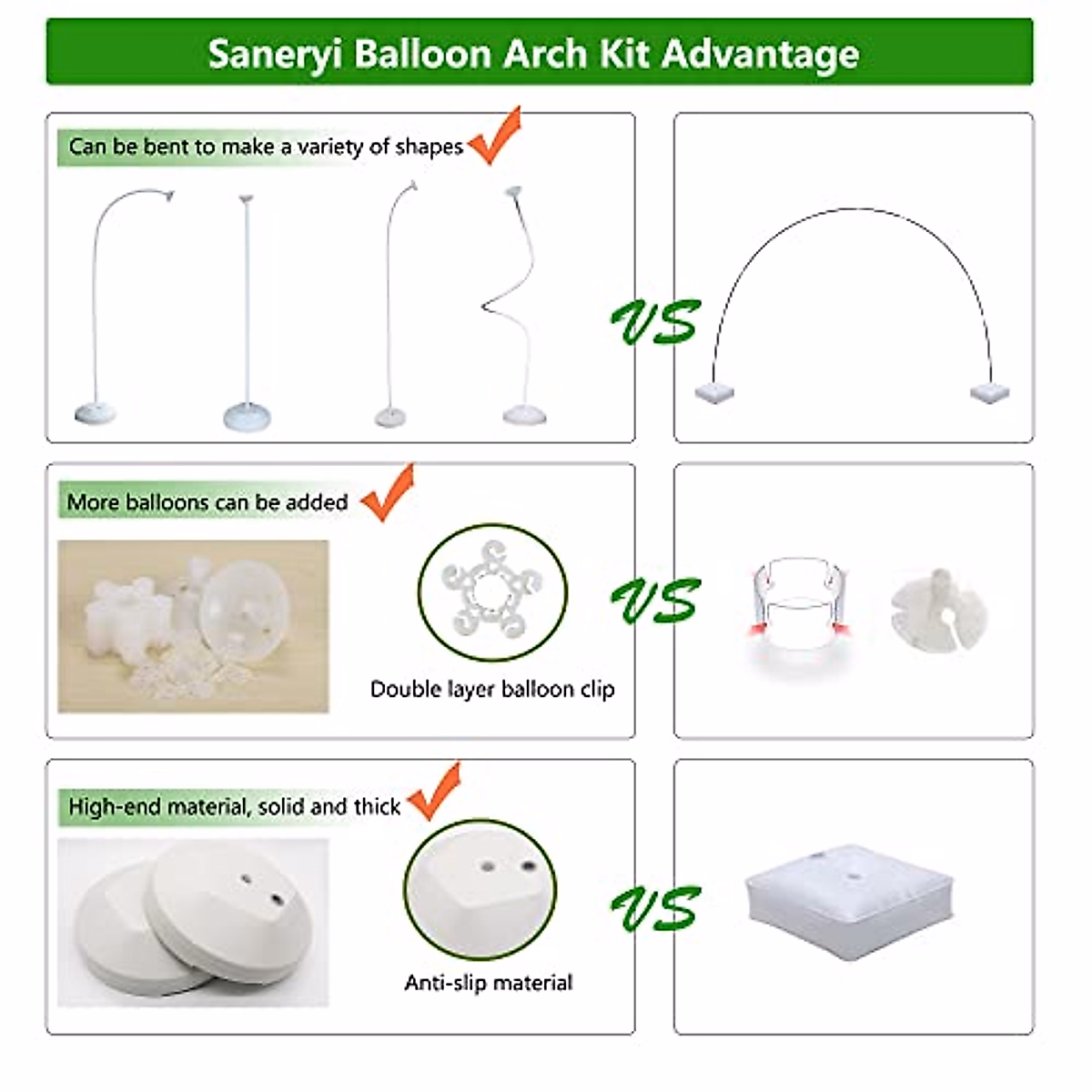 Saneryi Balloon Arch Kit Advantage

Can be bent to make a variety of shapes

VS

More balloons can be added

Double layer balloon clip

VS

High-end material, solid and thick

Anti-slip material

VS