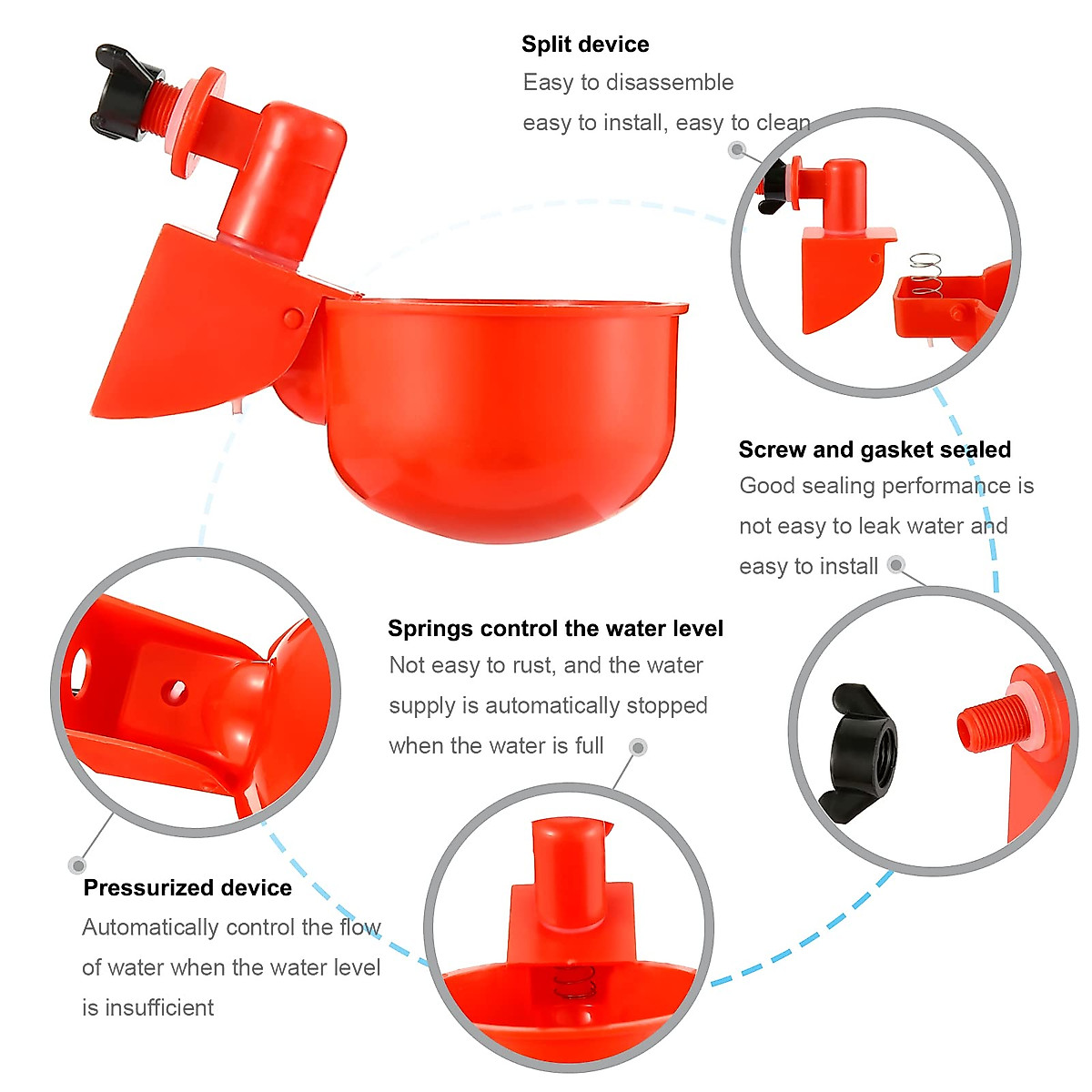 Split device
Easy to disassemble
easy to install, easy to clean

Screw and gasket sealed
Good sealing performance is not easy to leak water and easy to install

Springs control the water level
Not easy to rust, and the water supply is automatically stopped when the water is full

Pressurized device
Automatically control the flow of water when the water level is insufficient