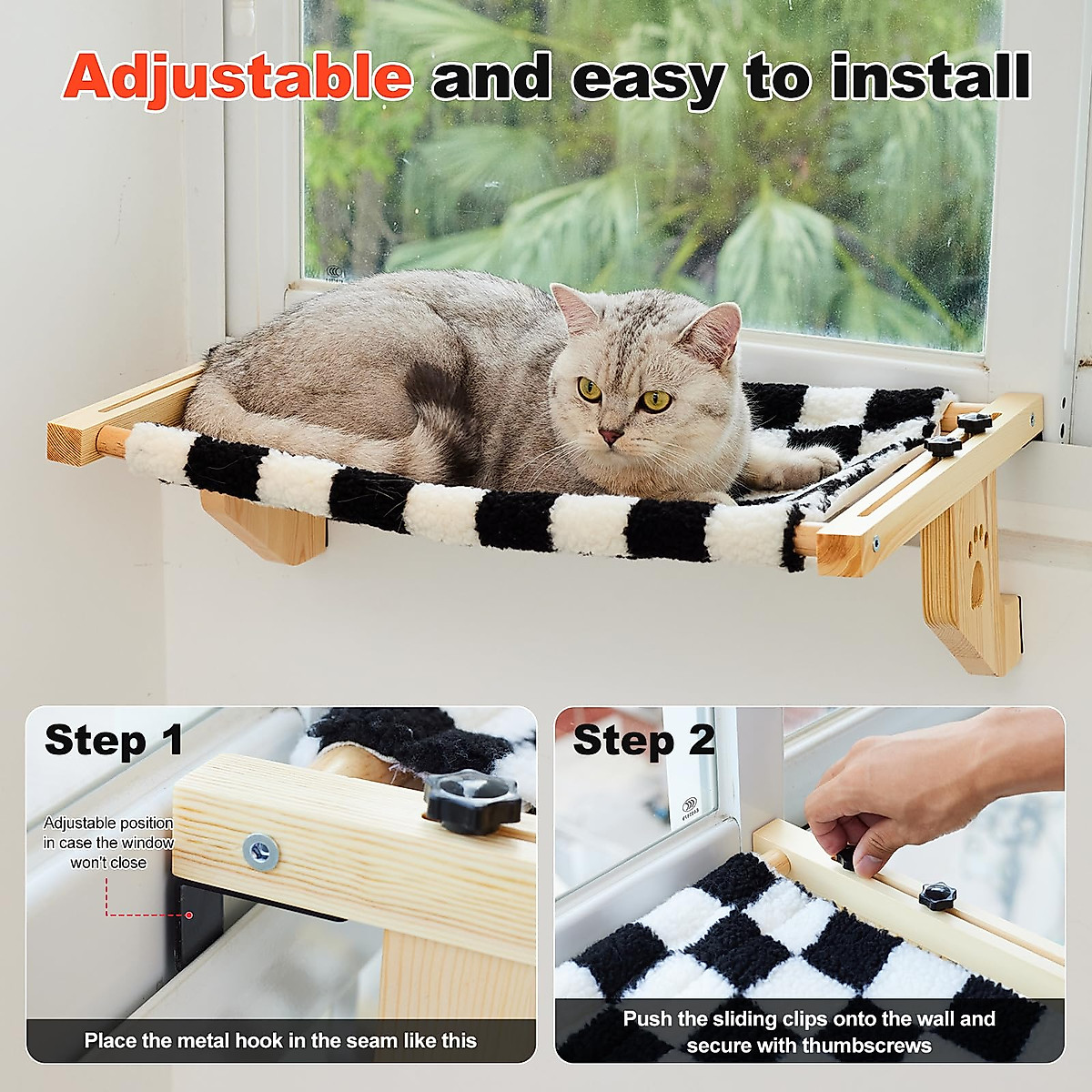 Adjustable and easy to install

Step 1

Adjustable position in case the window won't close

Place the metal hook in the seam like this

Step 2

Push the sliding clips onto the wall and secure with thumbscrews