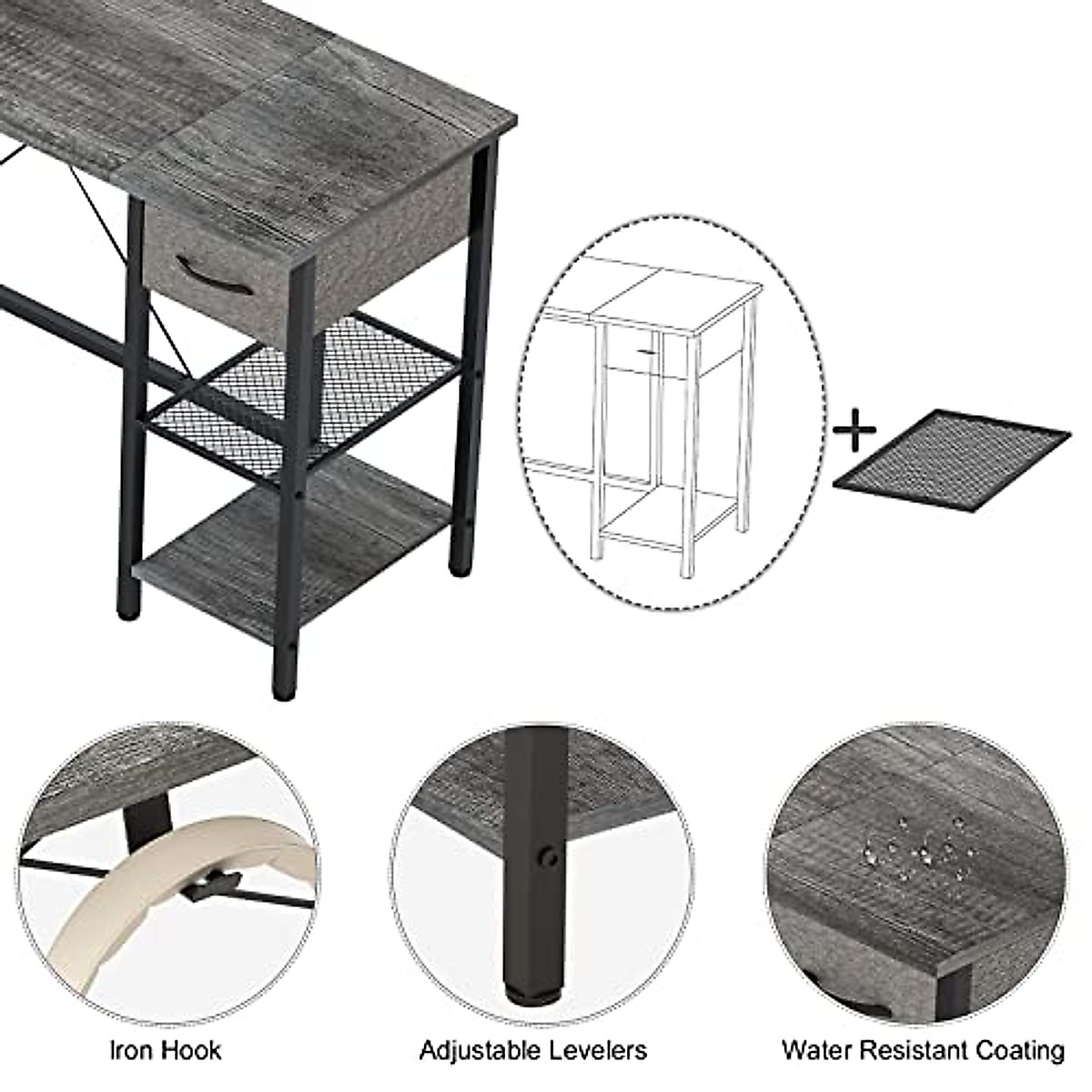 +

Iron Hook

Adjustable Levelers

Water Resistant Coating