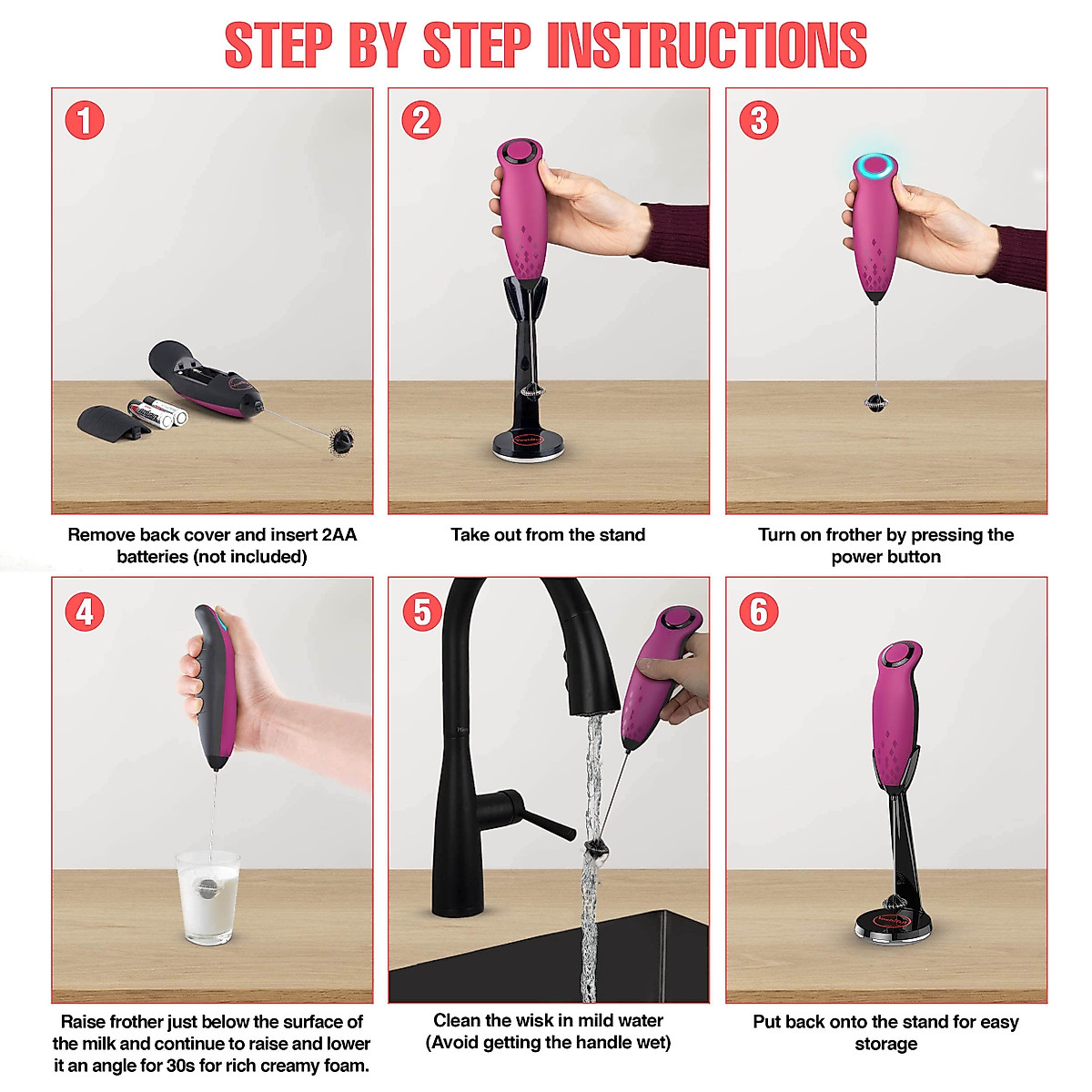 STEP BY STEP INSTRUCTIONS

1

Remove back cover and insert 2AA batteries (not included)

2

Take out from the stand

3

Turn on frother by pressing the power button

4

Raise frother just below the surface of the milk and continue to raise and lower it an angle for 30s for rich creamy foam.

5

Clean the wisk in mild water (Avoid getting the handle wet)

6

Put back onto the stand for easy storage