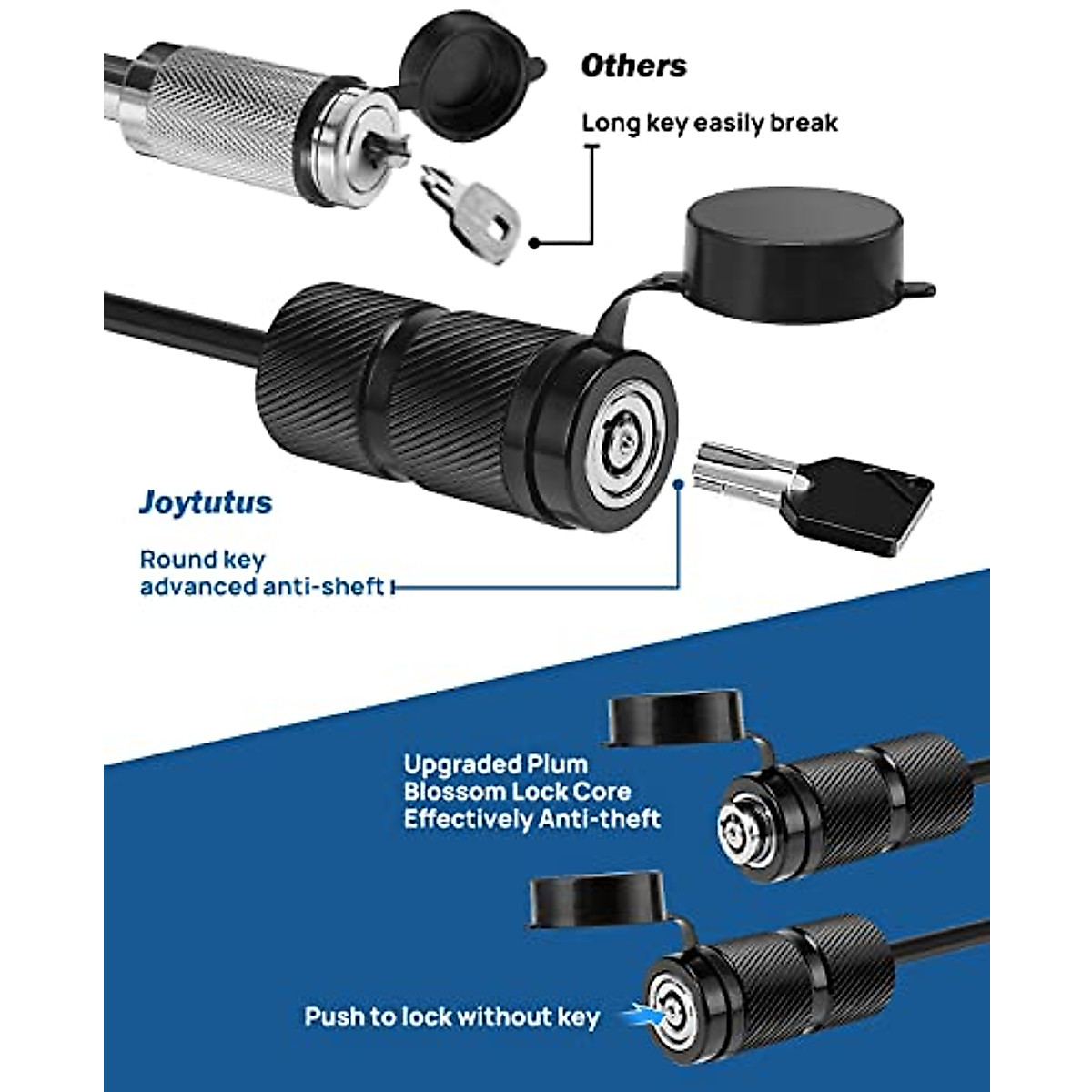 Others

Long key easily break

Joytutus

Round key advanced anti-sheft

Upgraded Plum Blossom Lock Core Effectively Anti-theft

Push to lock without key