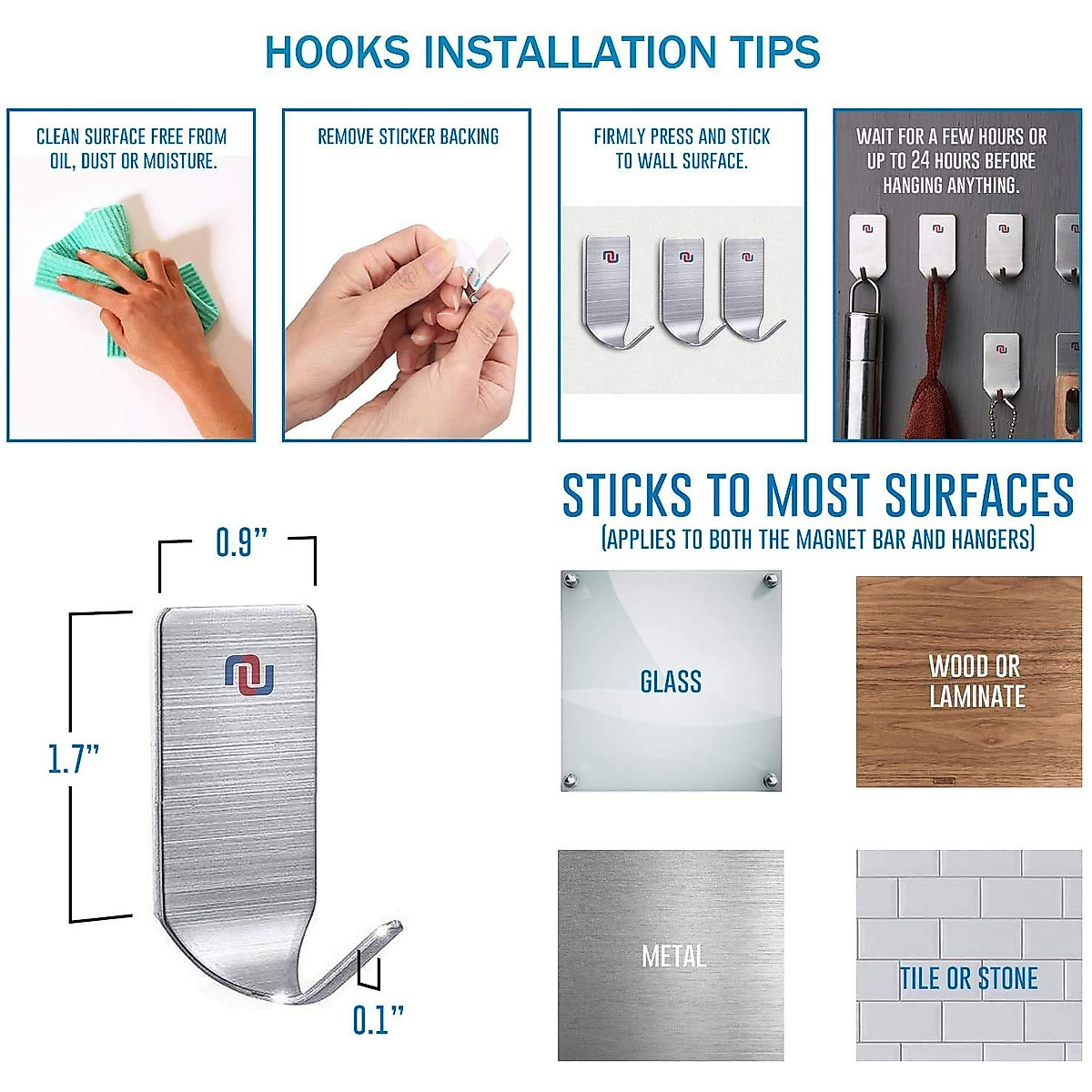 HOOKS INSTALLATION TIPS

CLEAN SURFACE FREE FROM OIL, DUST OR MOISTURE.

REMOVE STICKER BACKING

FIRMLY PRESS AND STICK TO WALL SURFACE.

WAIT FOR A FEW HOURS OR UP TO 24 HOURS BEFORE HANGING ANYTHING.

0.9"

1.7"

0.1"

STICKS TO MOST SURFACES
(APPLIES TO BOTH THE MAGNET BAR AND HANGERS)

GLASS

WOOD OR LAMINATE

METAL

TILE OR STONE