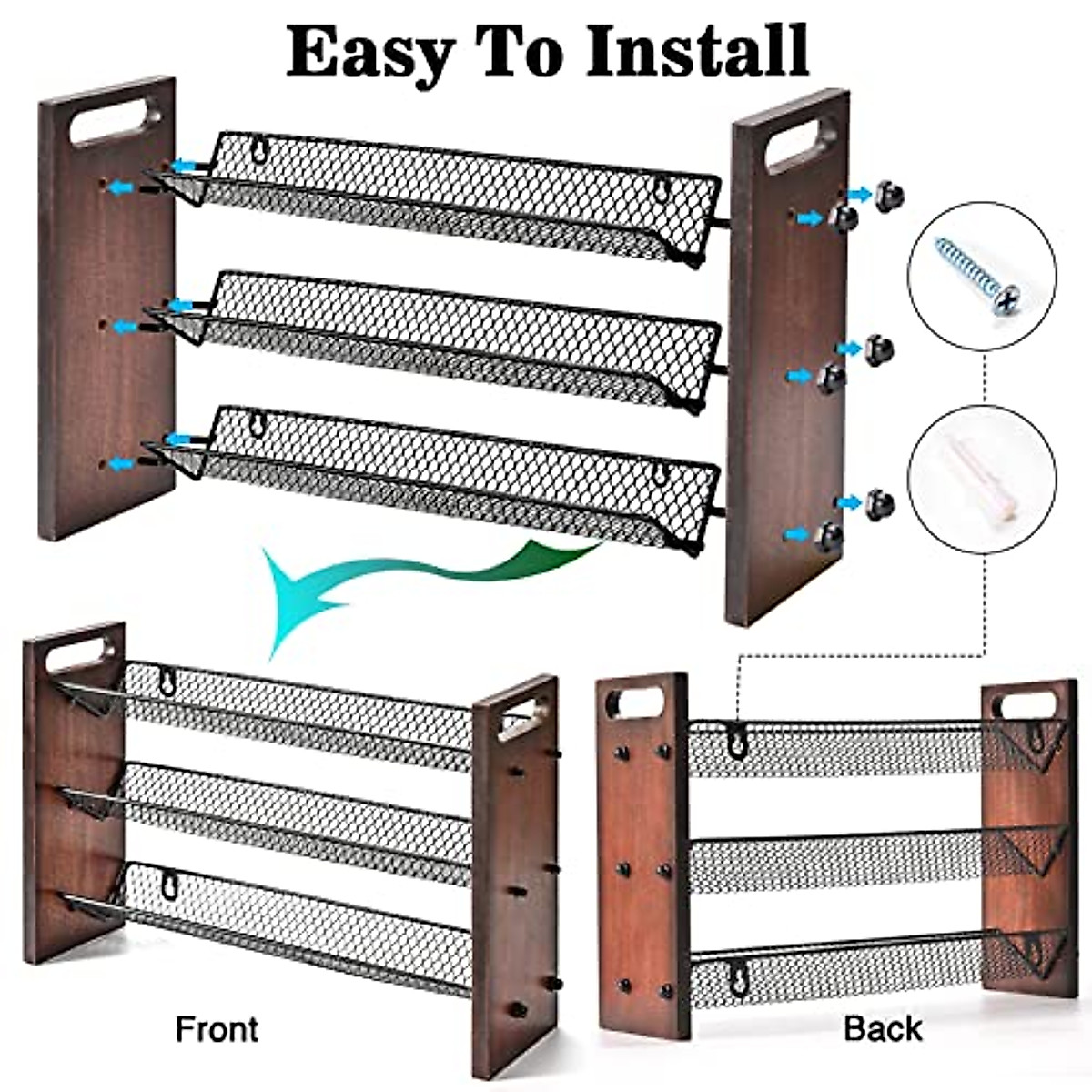 Easy To Install

Front

Back