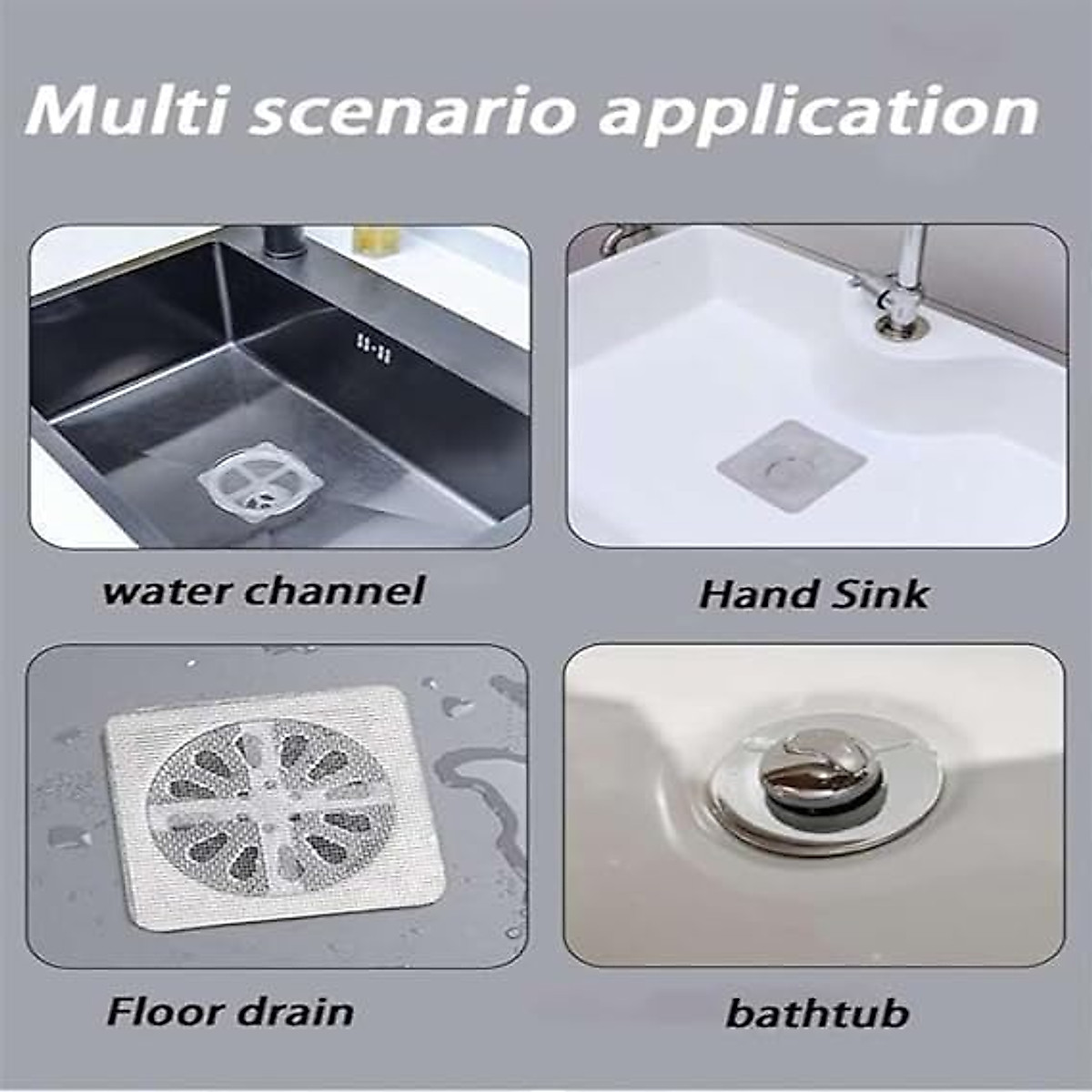 Multi scenario application

water channel

Hand Sink

Floor drain

bathtub