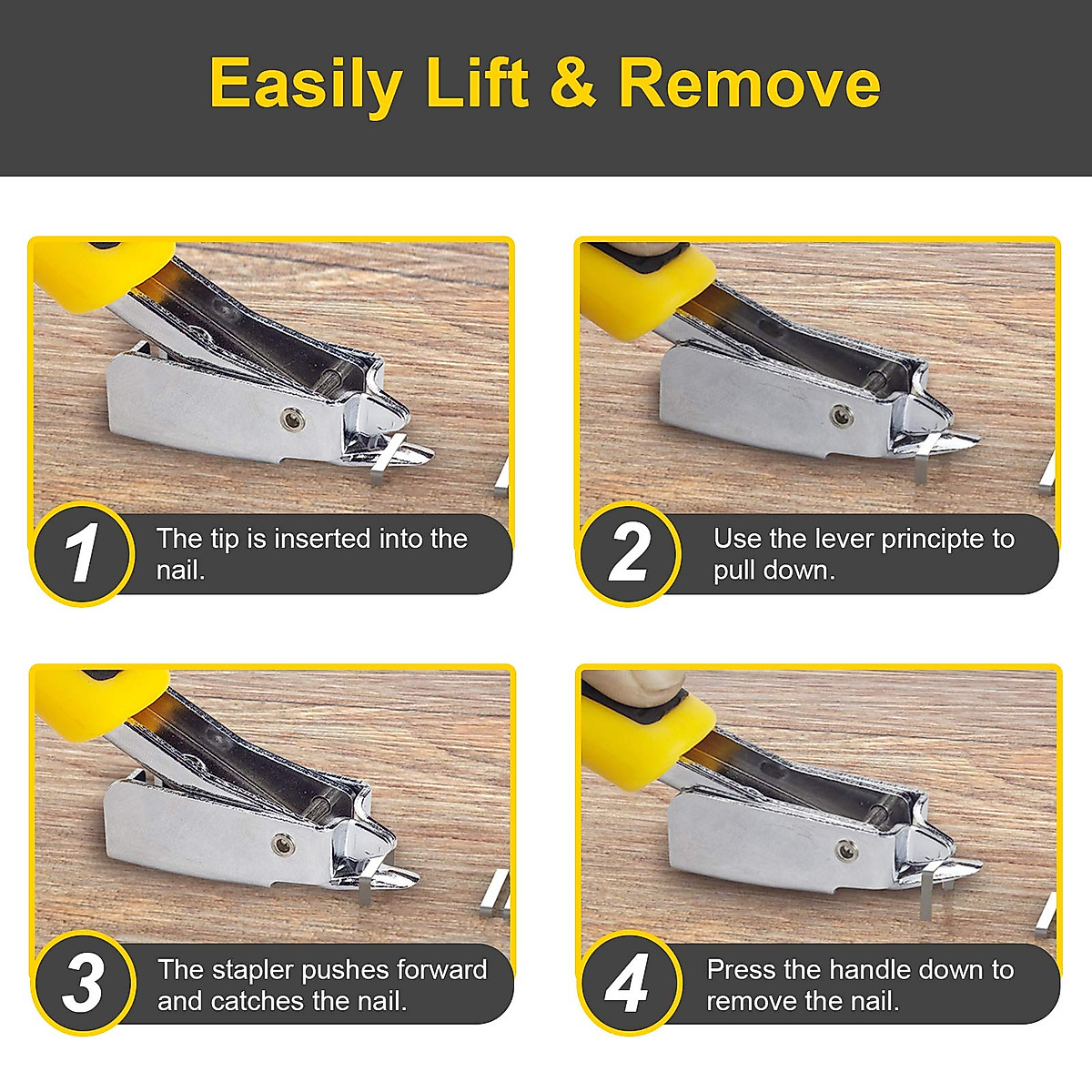 Easily Lift & Remove

1 The tip is inserted into the nail.

2 Use the lever principte to pull down.

3 The stapler pushes forward and catches the nail.

4 Press the handle down to remove the nail.