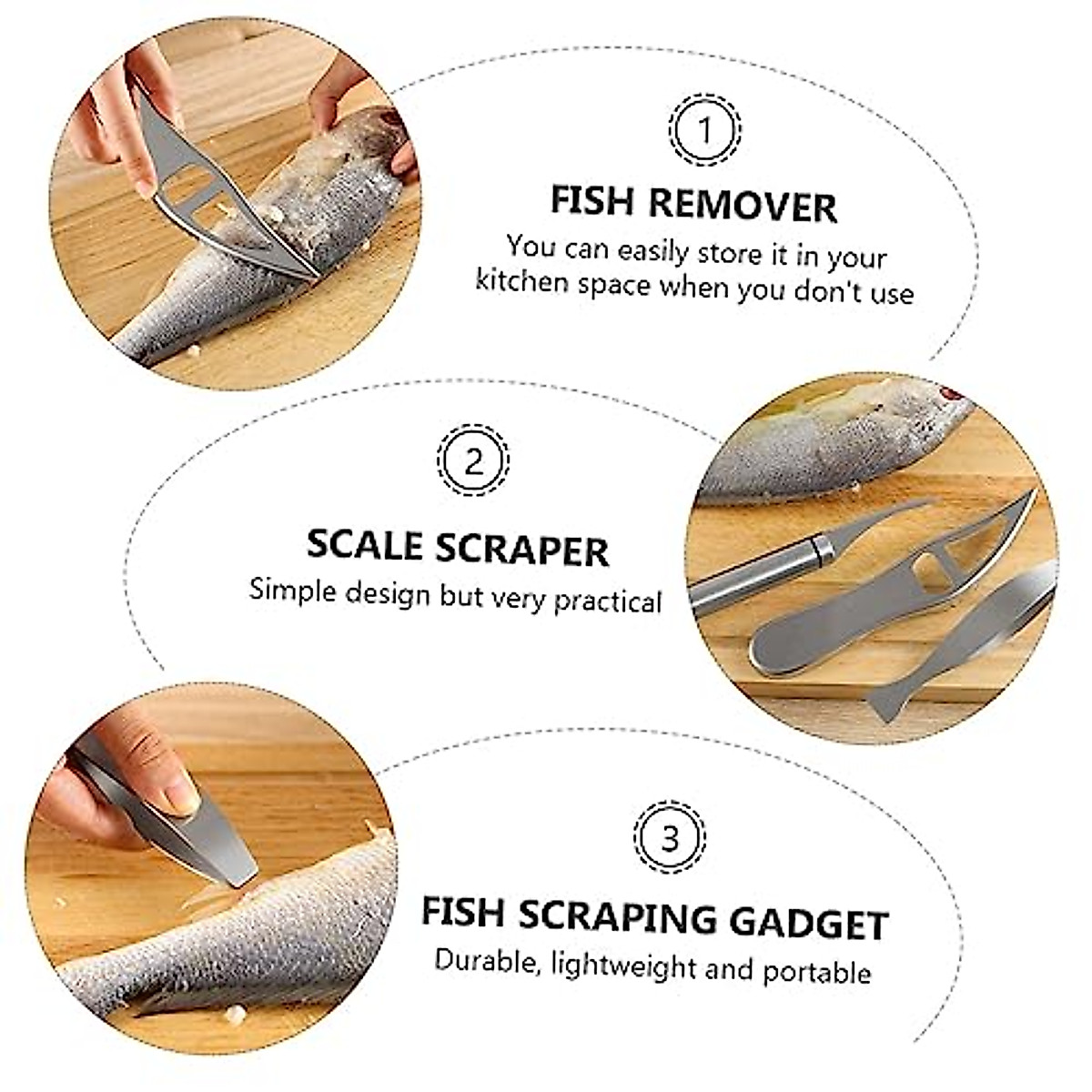 1

FISH REMOVER

You can easily store it in your kitchen space when you don't use

2

SCALE SCRAPER

Simple design but very practical

3

FISH SCRAPING GADGET

Durable, lightweight and portable