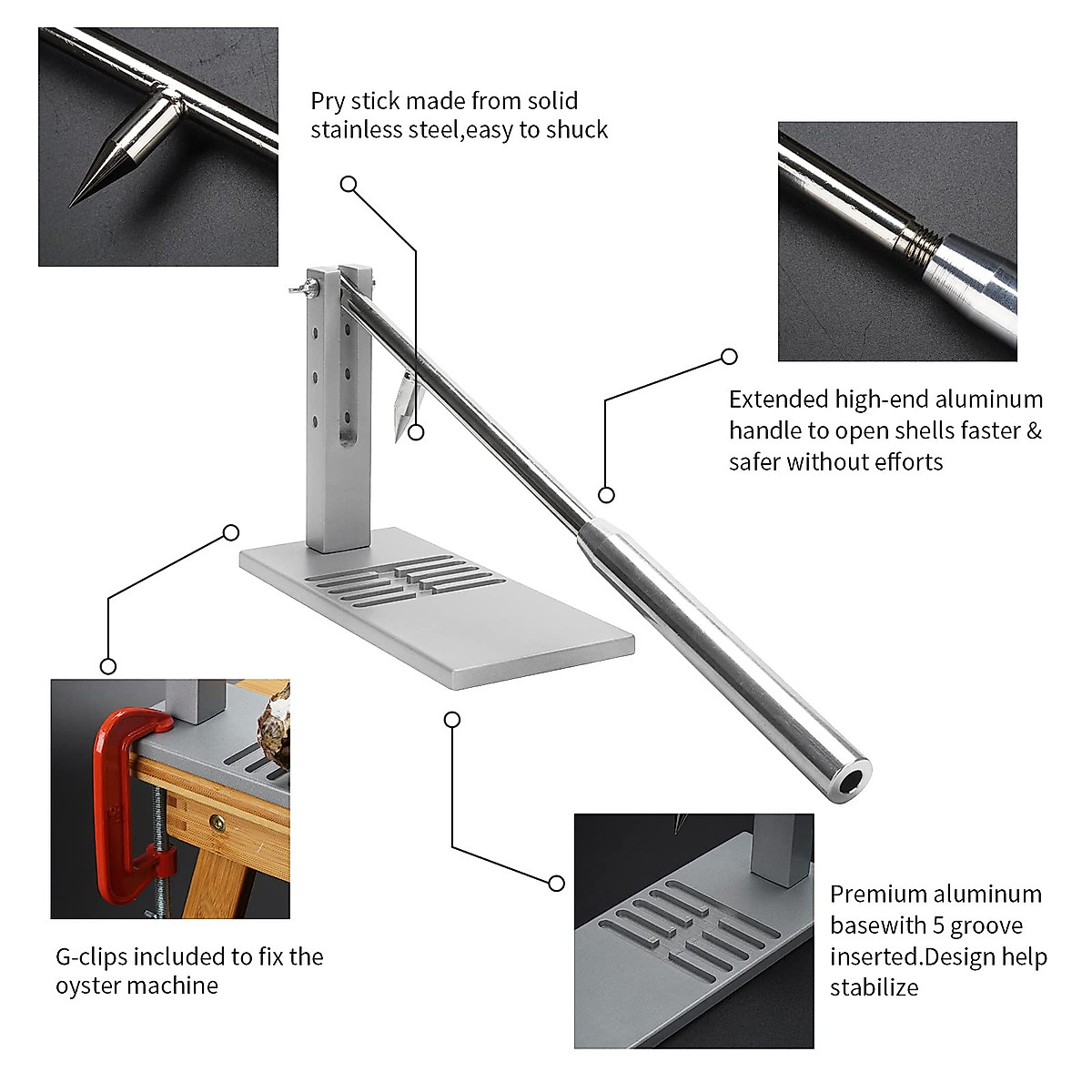 Pry stick made from solid stainless steel,easy to shuck

Extended high-end aluminum handle to open shells faster & safer without efforts

G-clips included to fix the oyster machine

Premium aluminum basewith 5 groove inserted.Design help stabilize