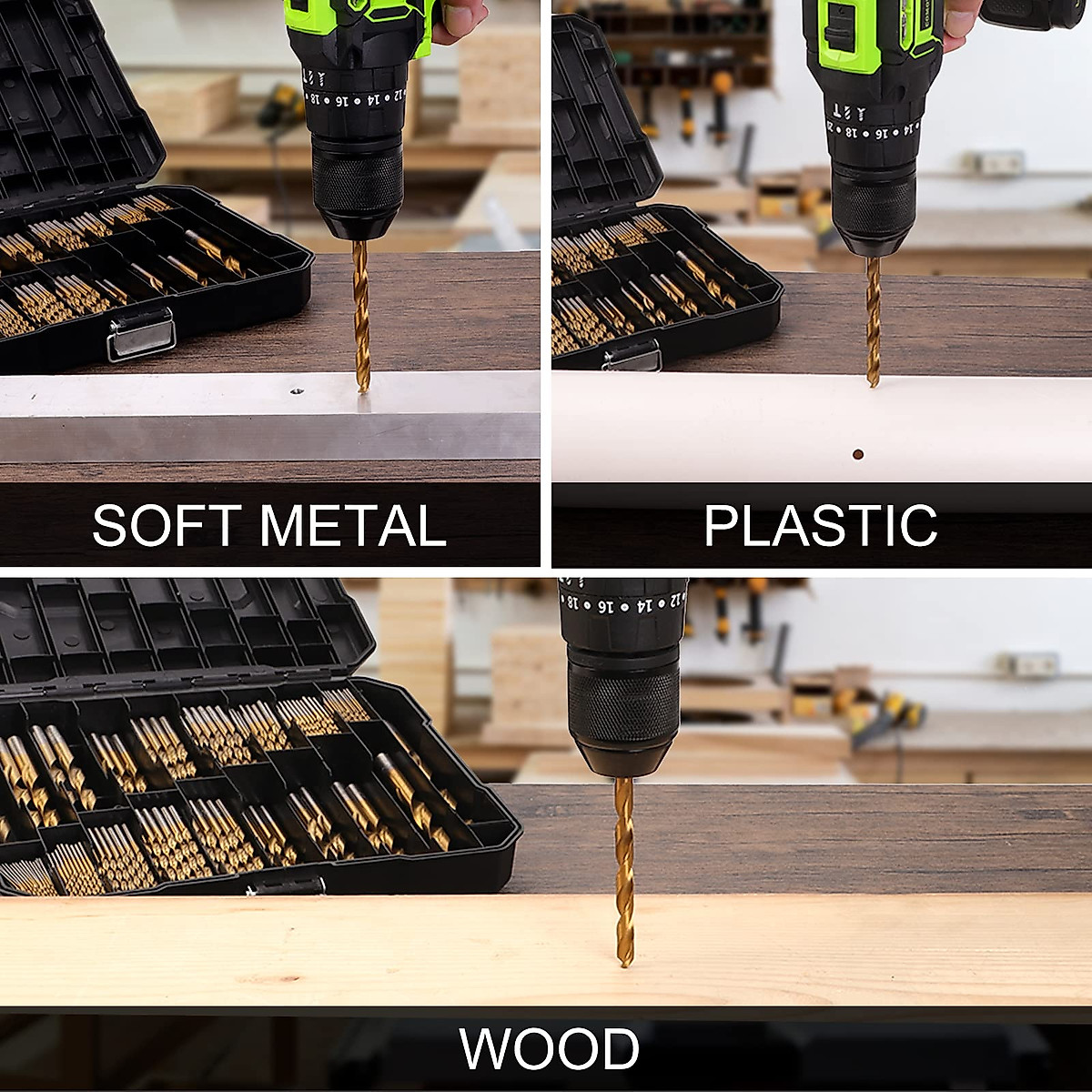 SOFT METAL

PLASTIC

WOOD