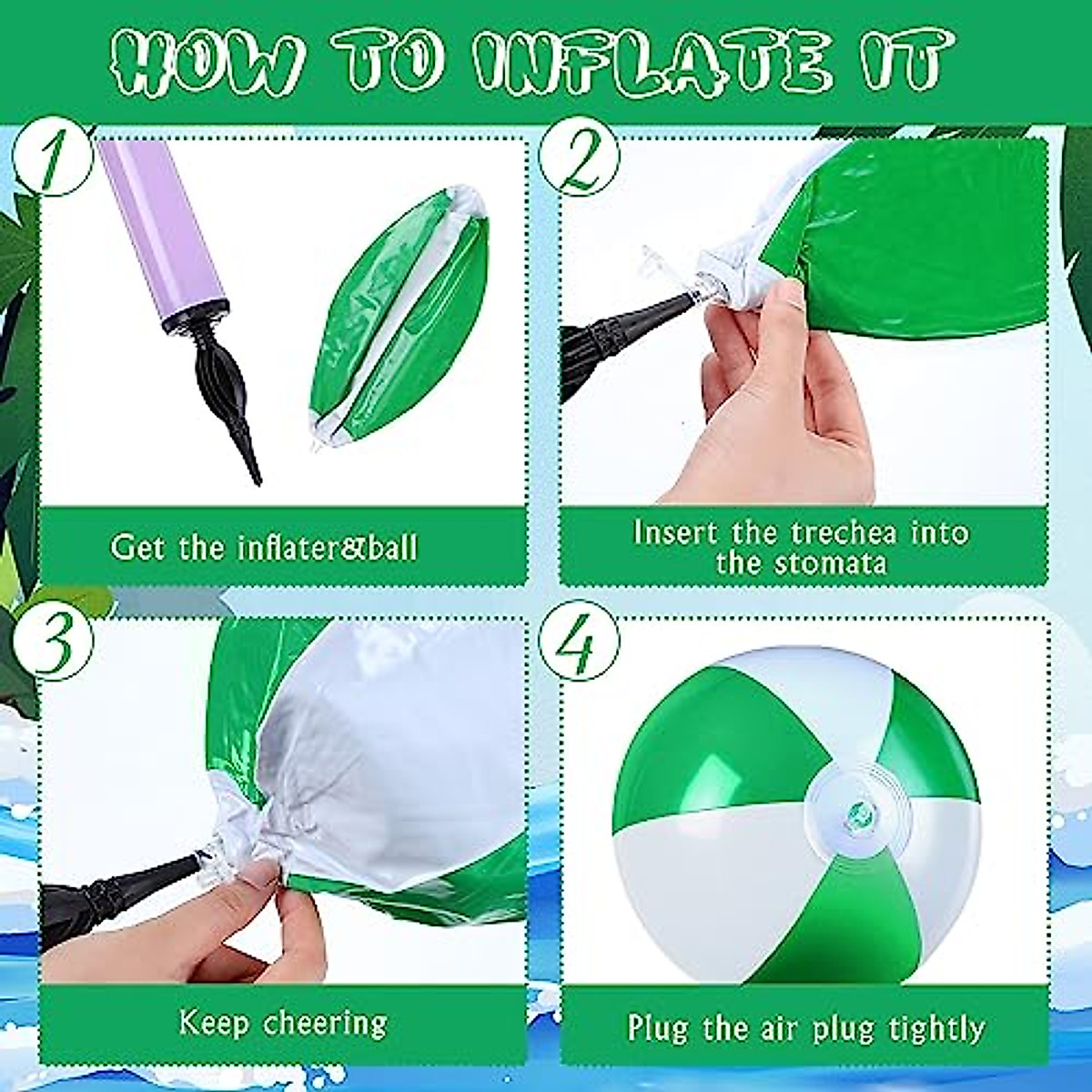 HOW TO INFLATE IT

1

Get the inflater&ball

2

Insert the trechea into the stomata

3

Keep cheering

4

Plug the air plug tightly