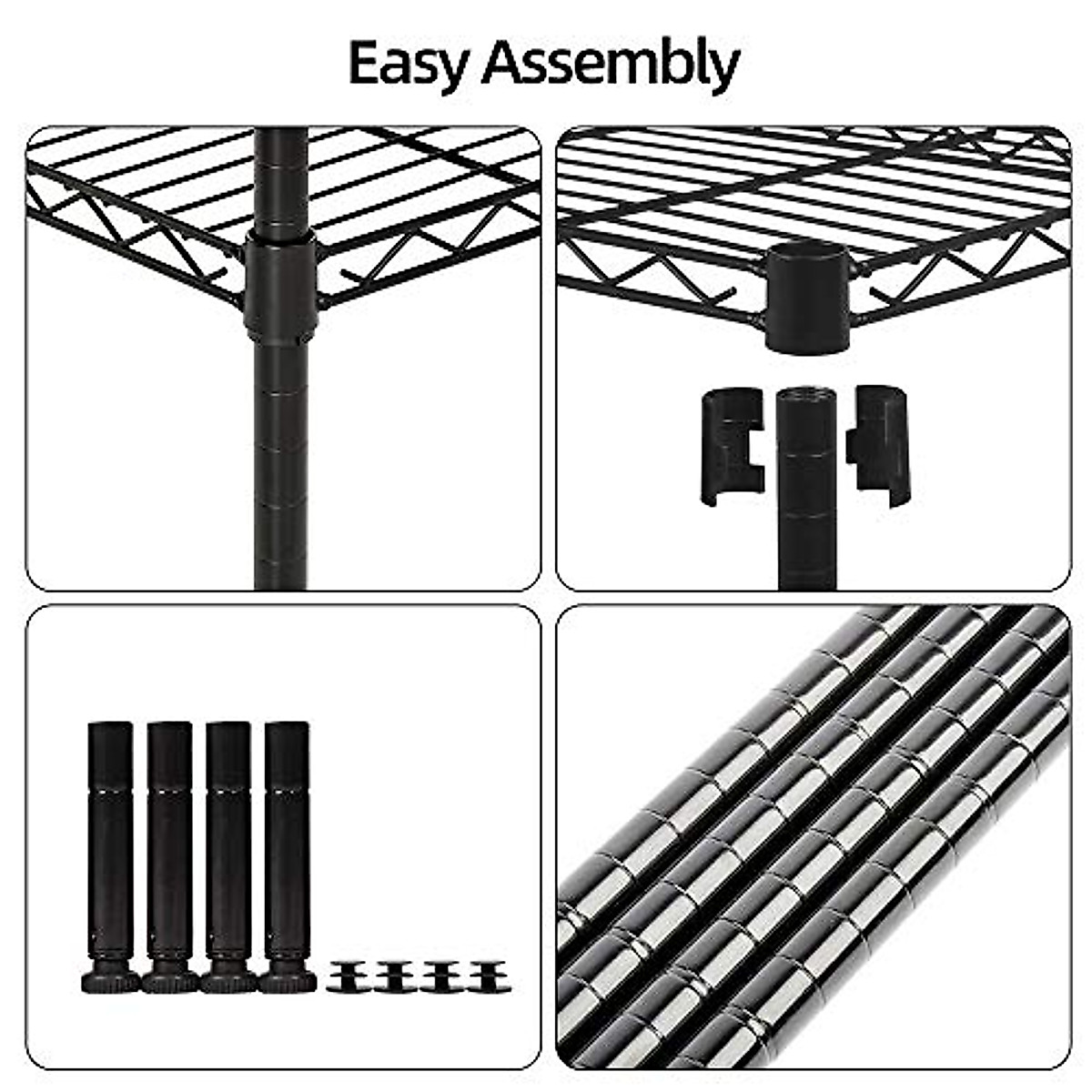 Easy Assembly